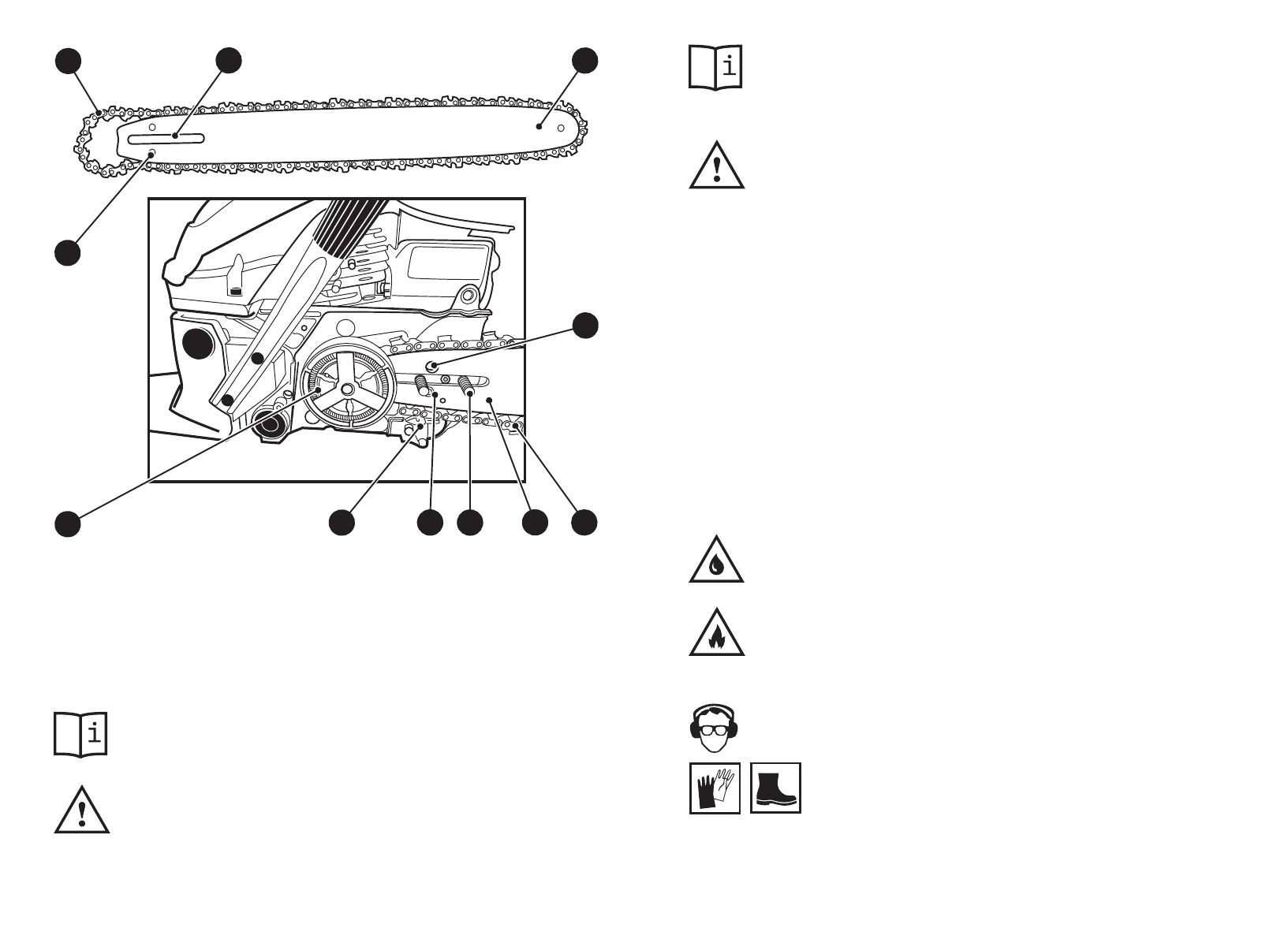 i

i