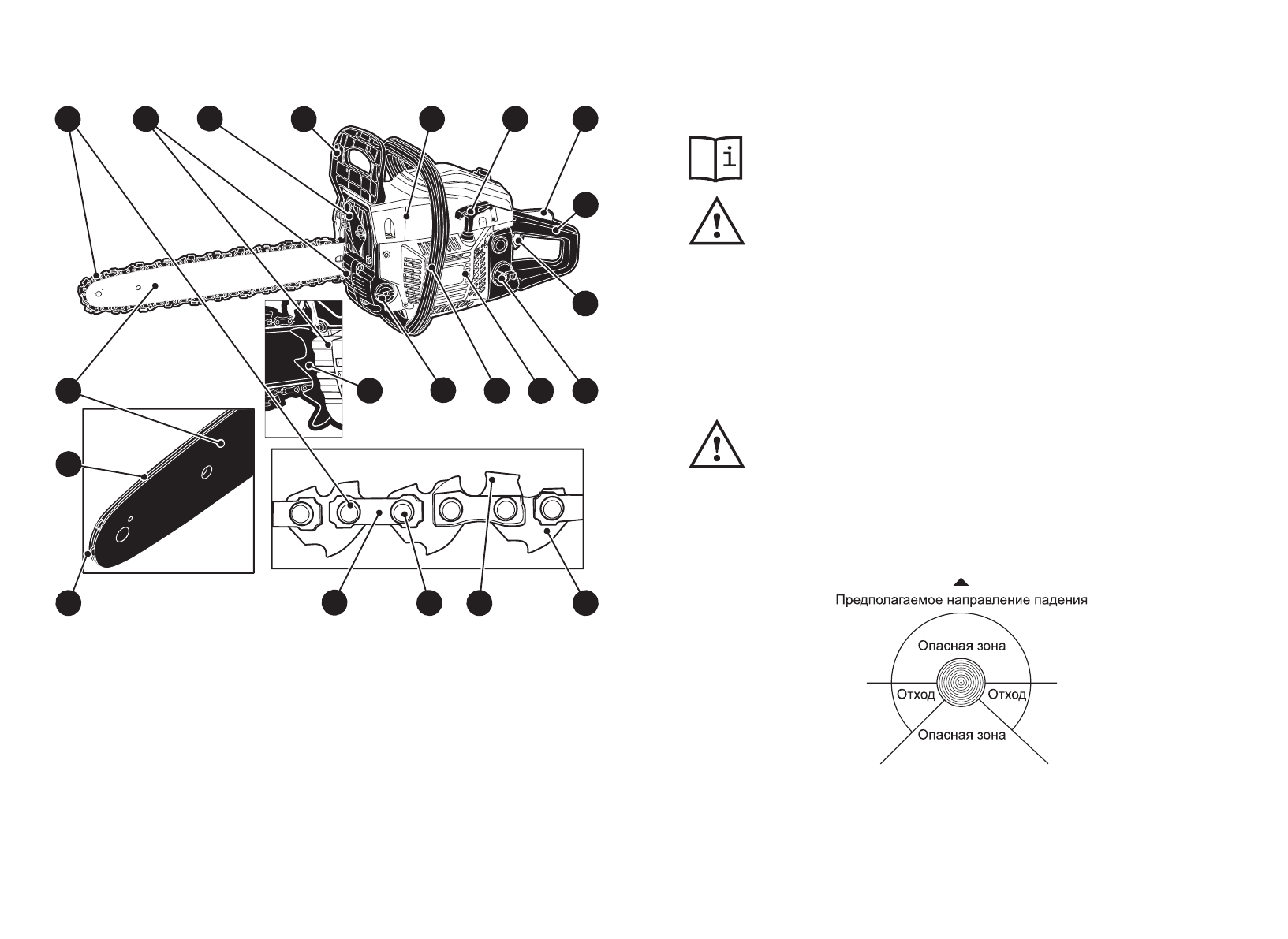 i

Предполагаемое направление падения

Опасная зона

Отход

Отход

Опасная зона