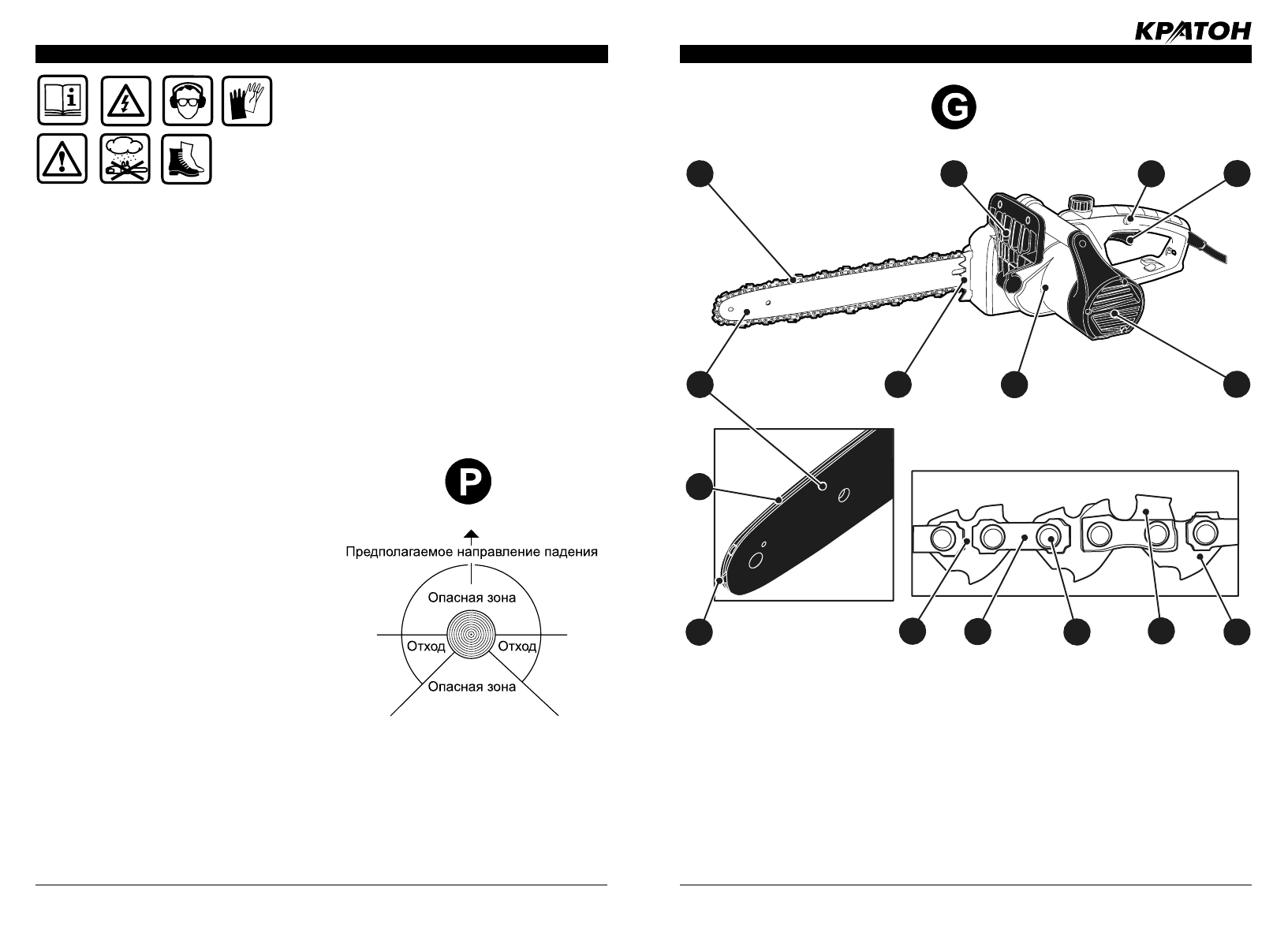 P

Предполагаемое направление падения

Опасная зона

Отход

Отход

Опасная зона

КРАТОН

G