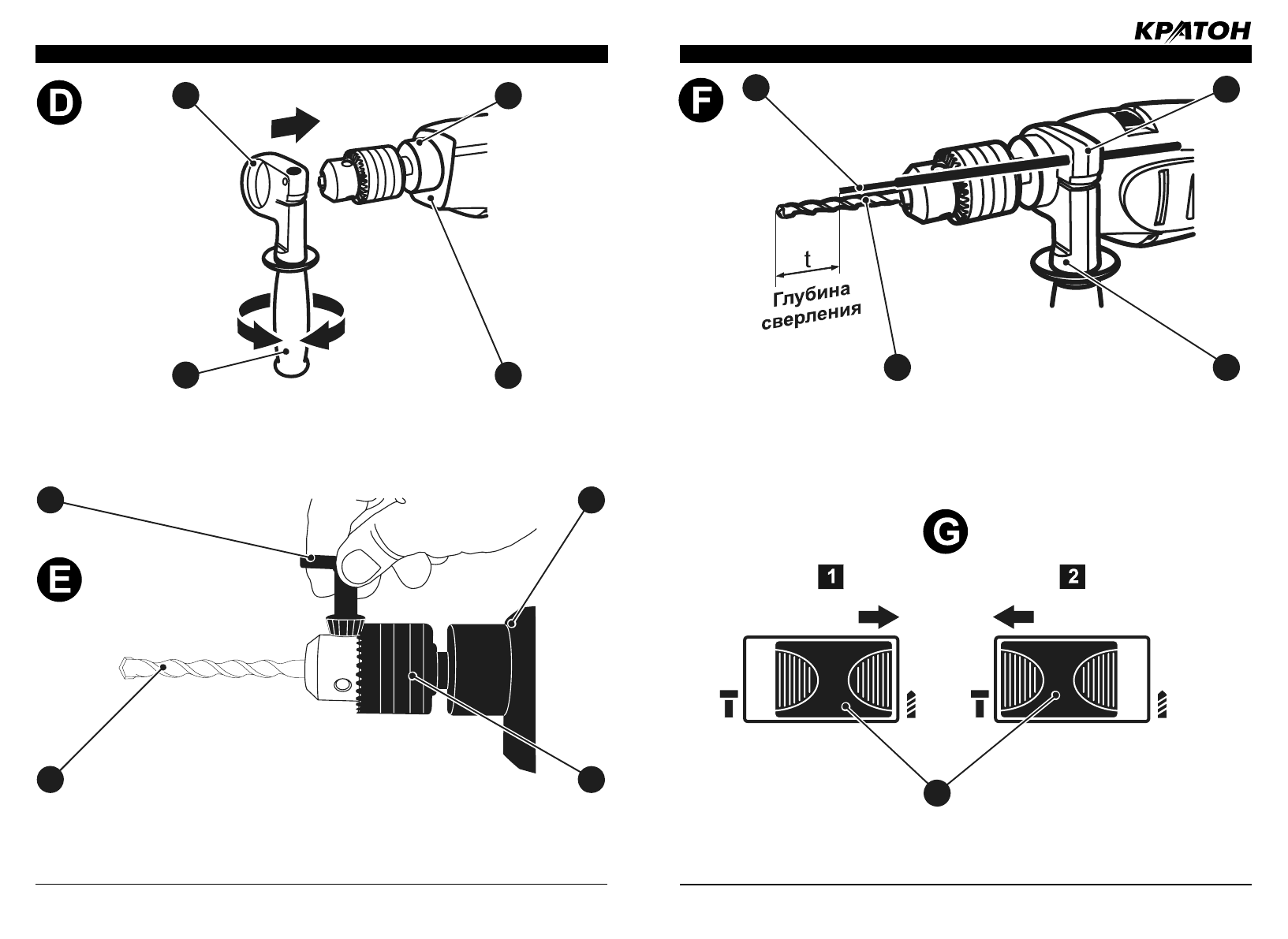 КРАТОН

D

E

F

t

Глубина сверления

G

1

2