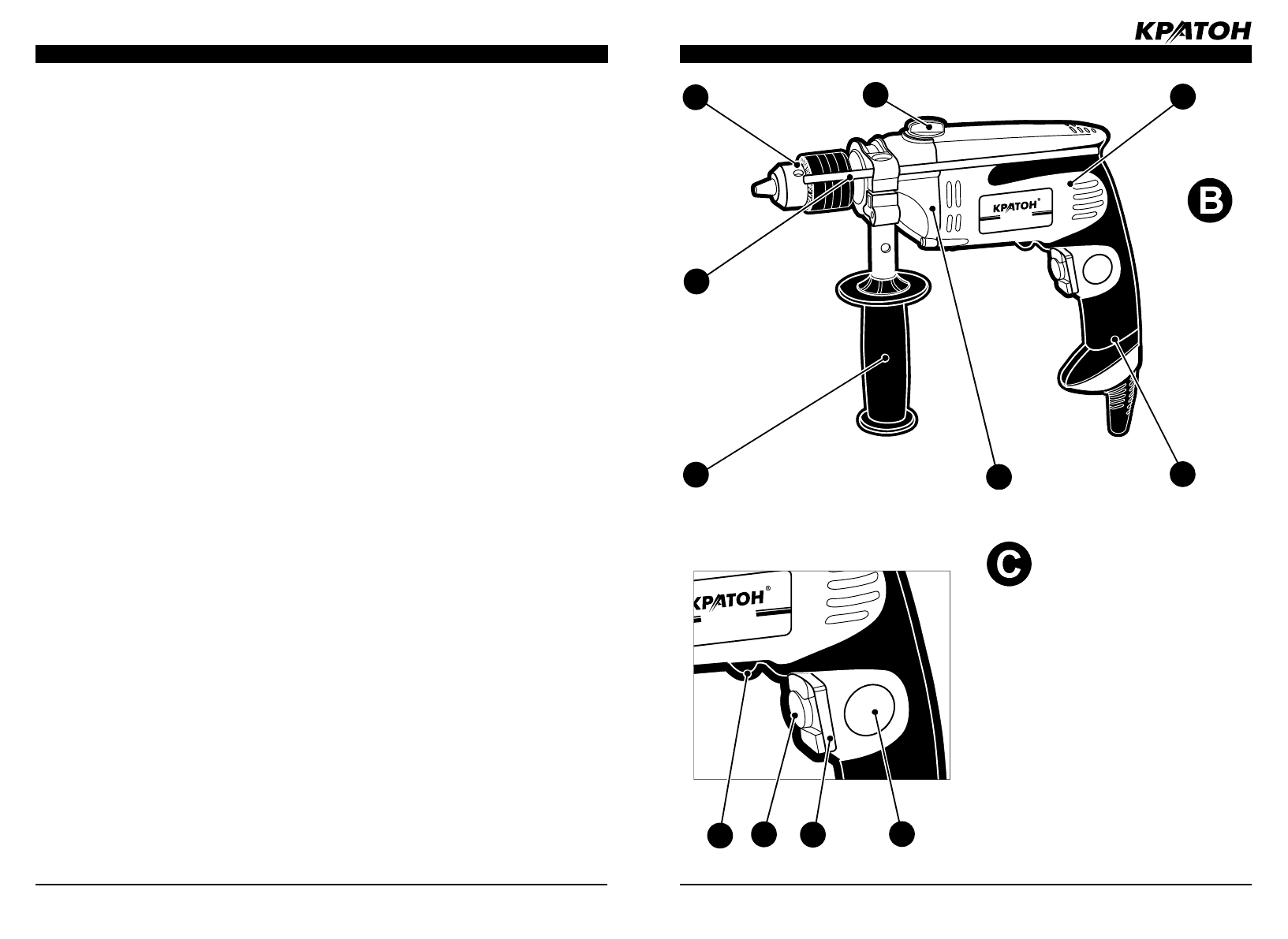 КРАТОН

КРАТОН®

B

C

КРАТОН®