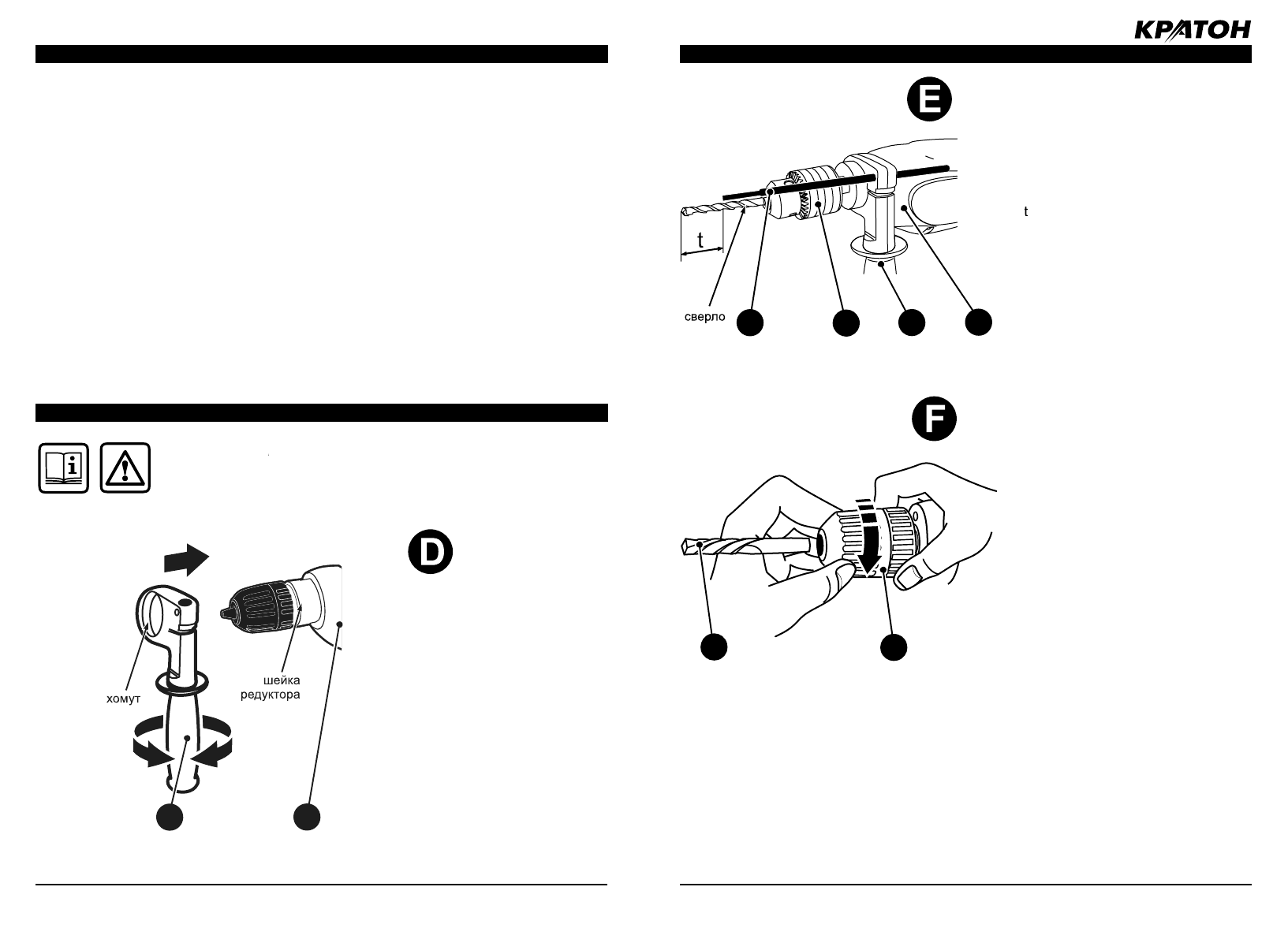 КРАТОН

D

хомут

шейка редуктора

E

t

t

сверло

F