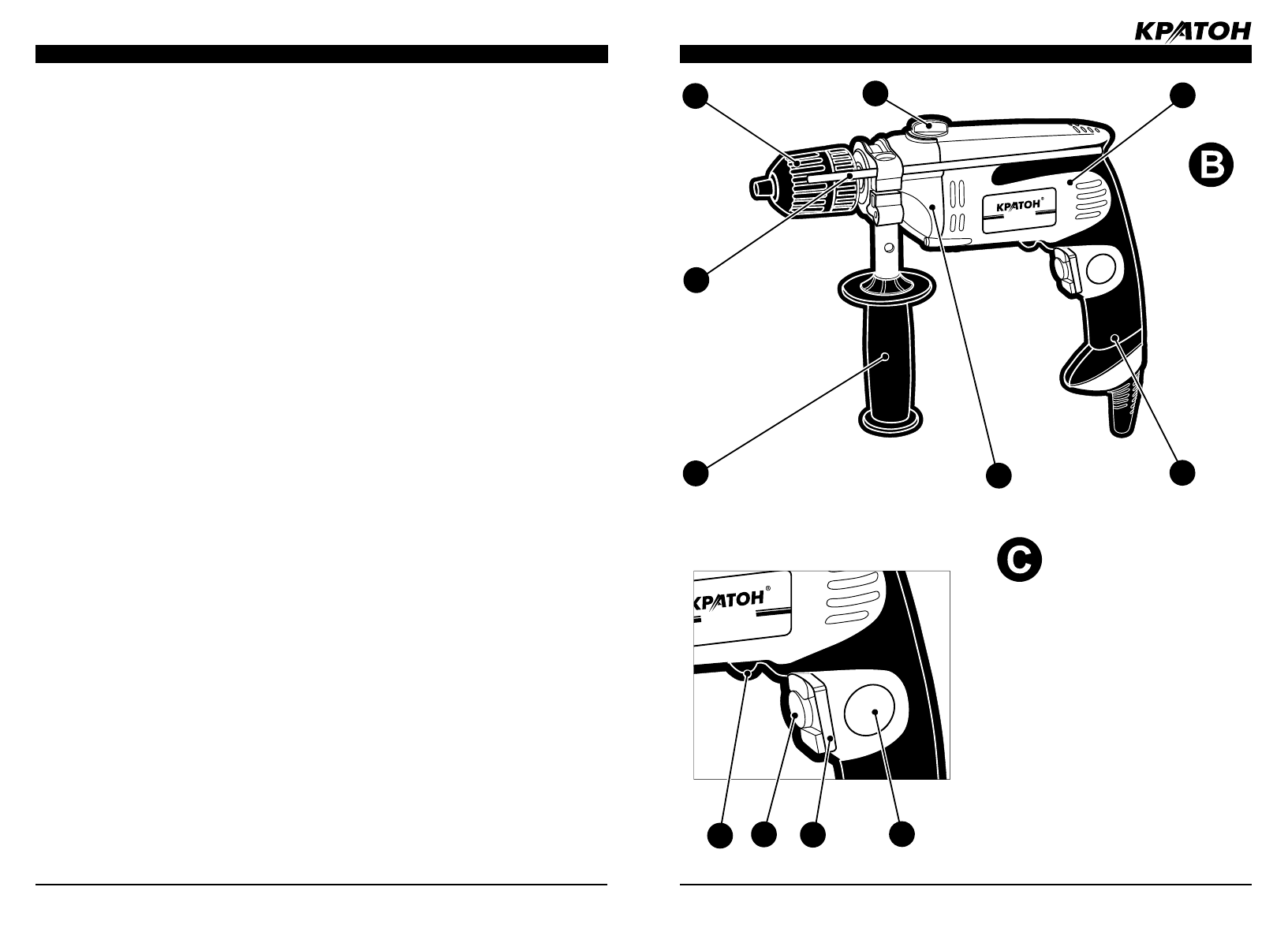 КРАТОН

B

КРАТОН®

C

КРАТОН®