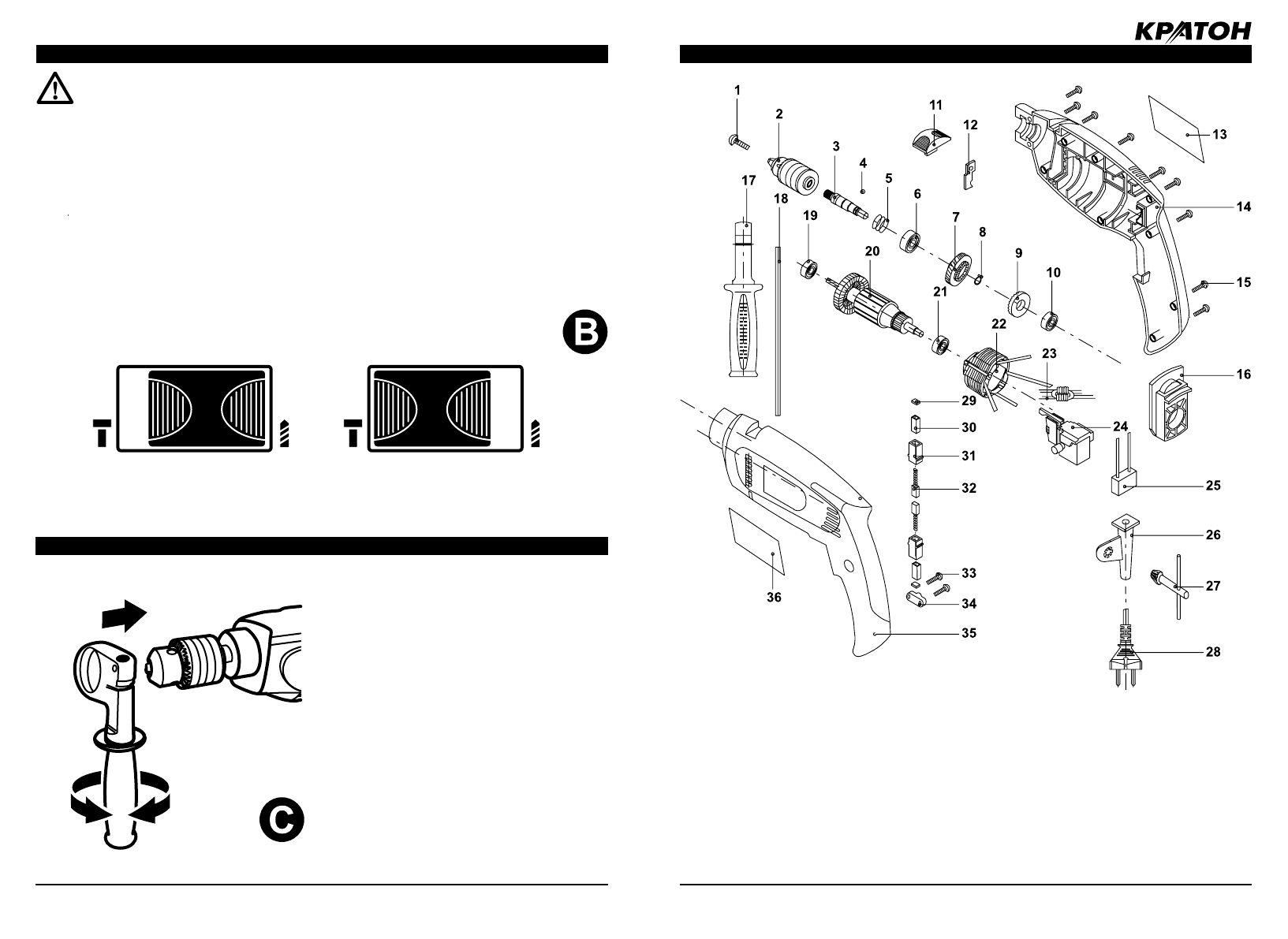 КРАТОН

B

C

1
2
3
4
5
6
7
8
9
10
11
12
13
14
15
16
17
18
19
20
21
22
23
24
25
26
27
28
29
30
31
32
33
34
35
36