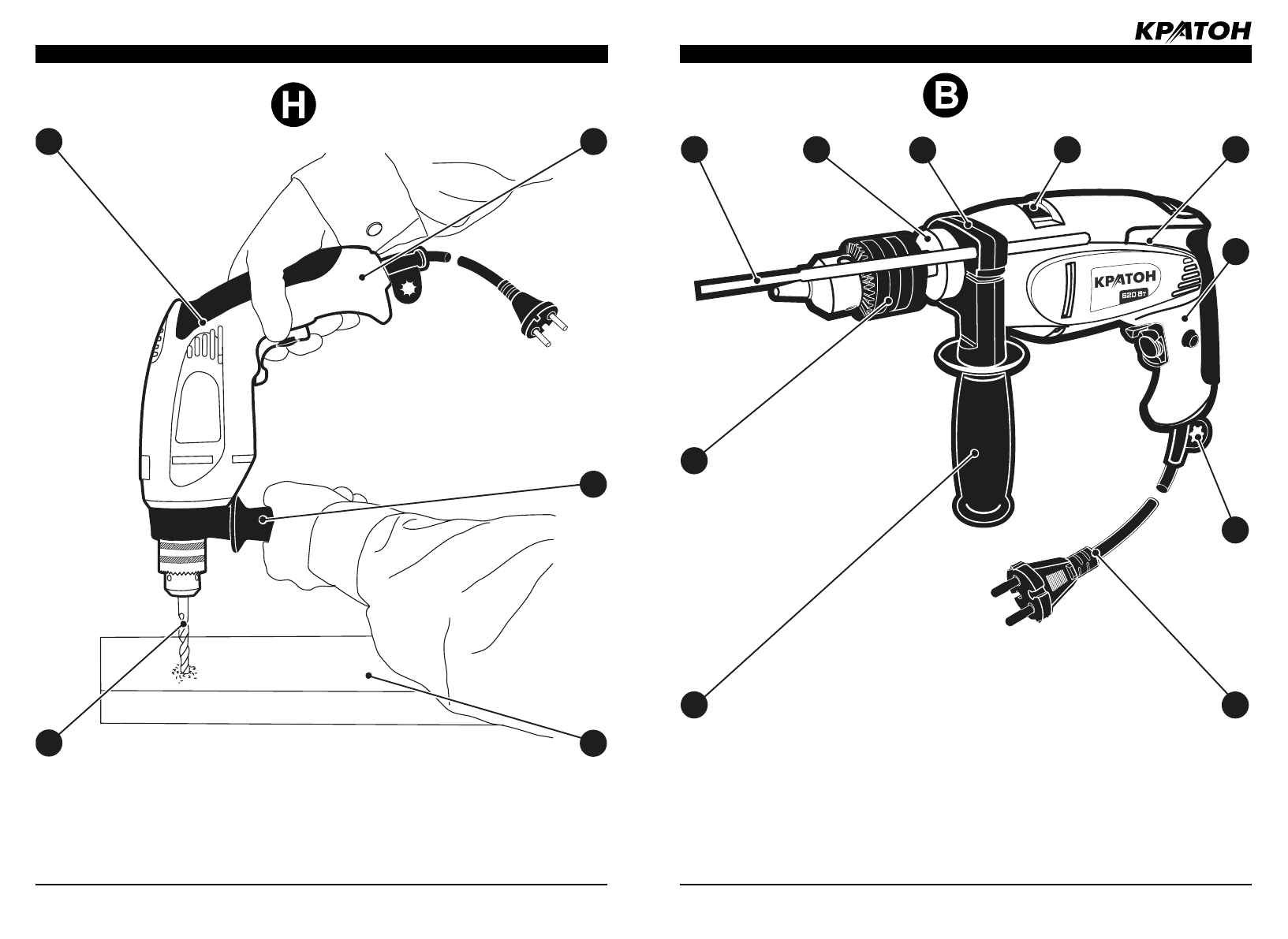 КРАТОН

H

B

КРАТОН
620 Вт