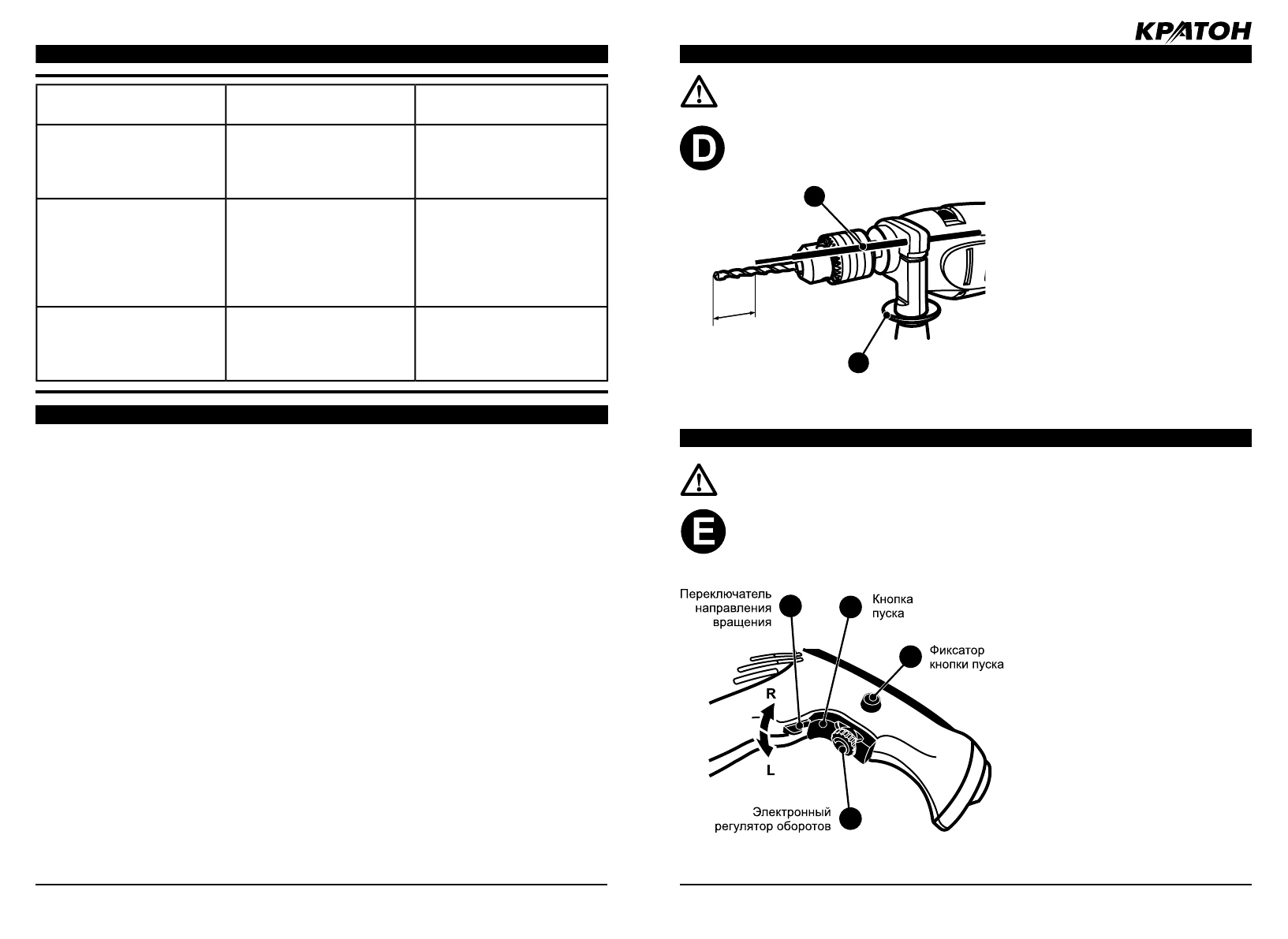 КРАТОН

D

E

Переключатель направления вращения

Кнопка пуска

Фиксатор кнопки пуска

R

L

Электронный регулятор оборотов