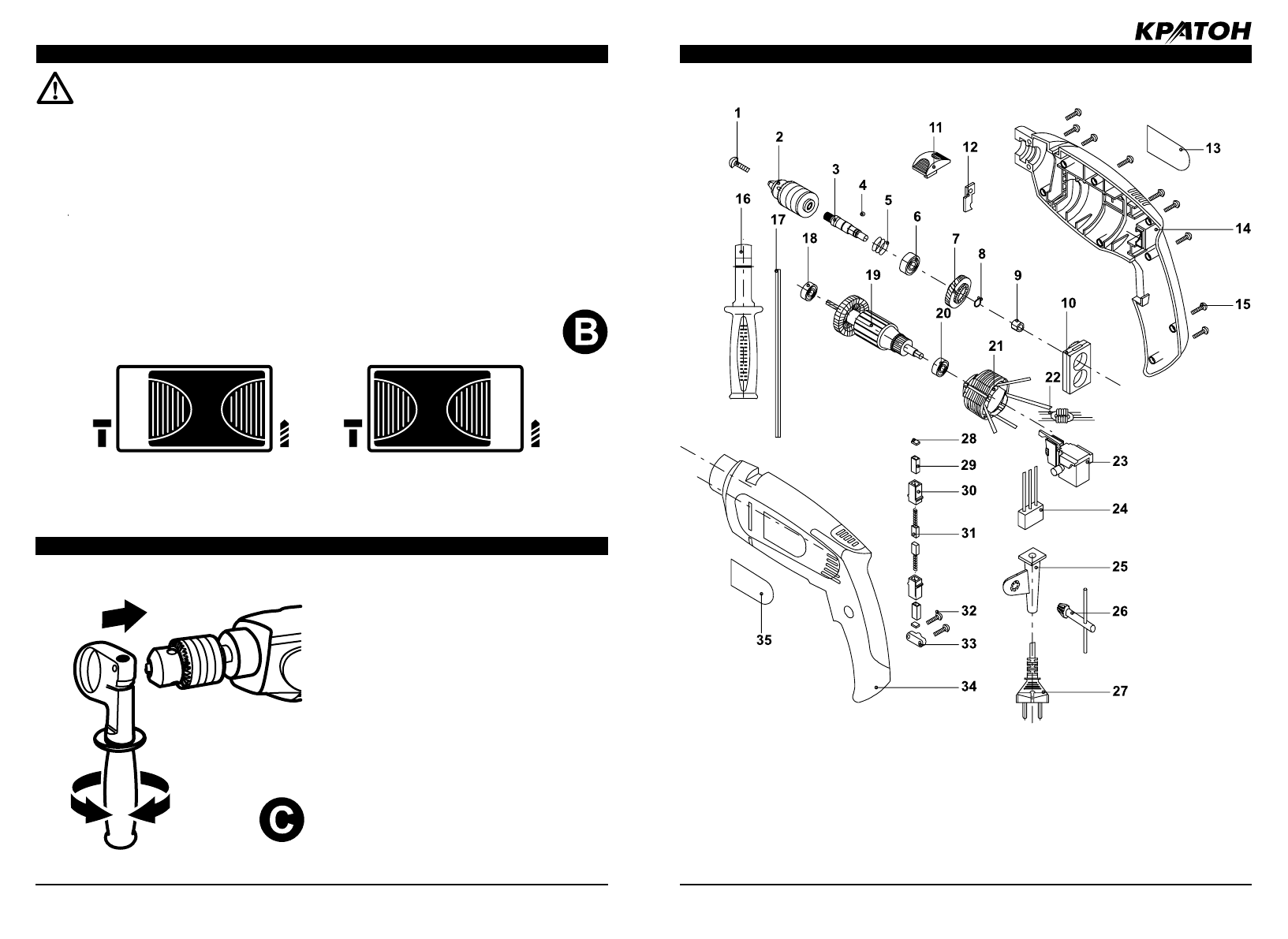 КРАТОН

B

C

1
2
3
4
5
6
7
8
9
10
11
12
13
14
15
16
17
18
19
20
21
22
23
24
25
26
27
28
29
30
31
32
33
34
35