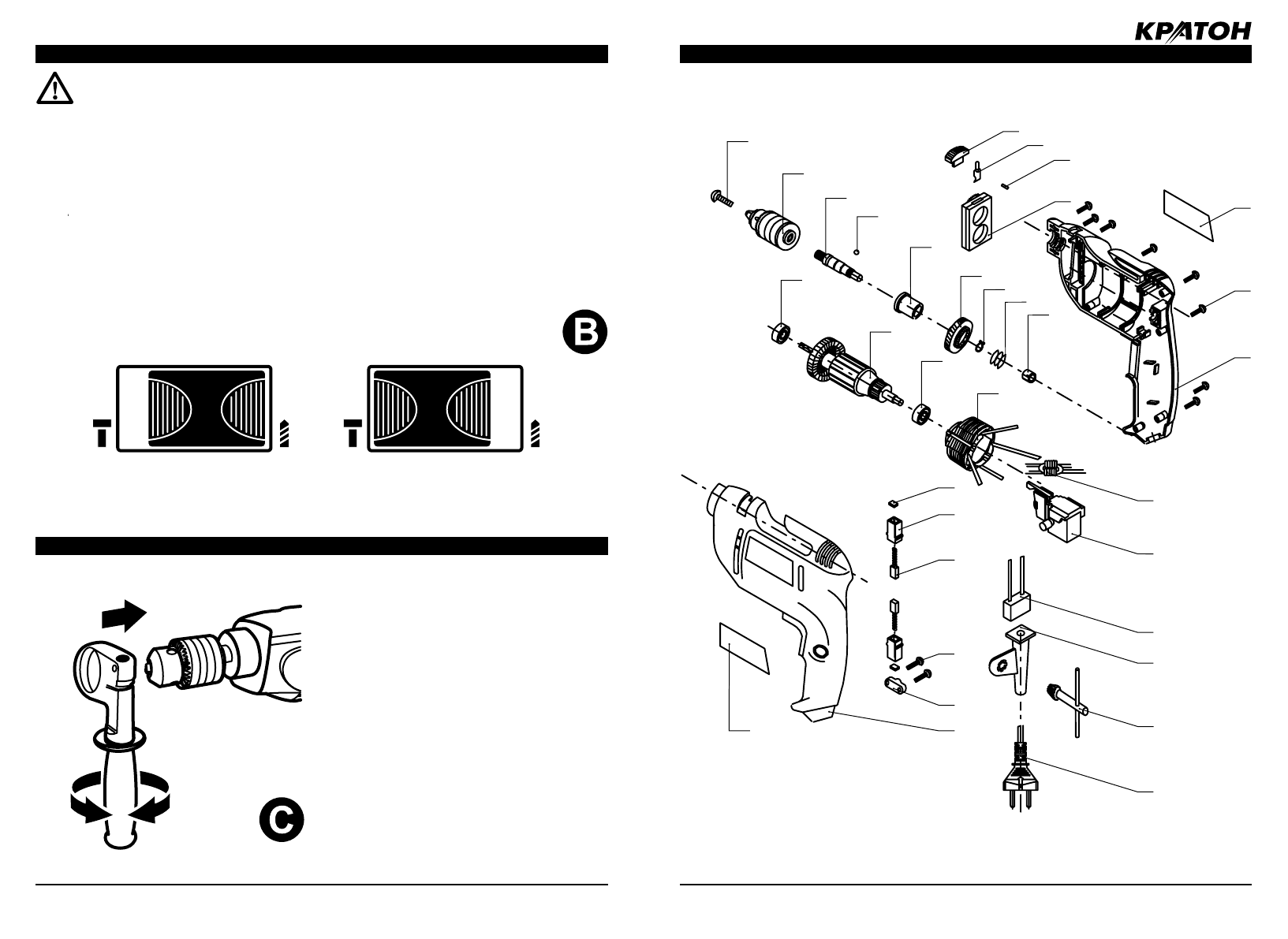 КРАТОН

B

C