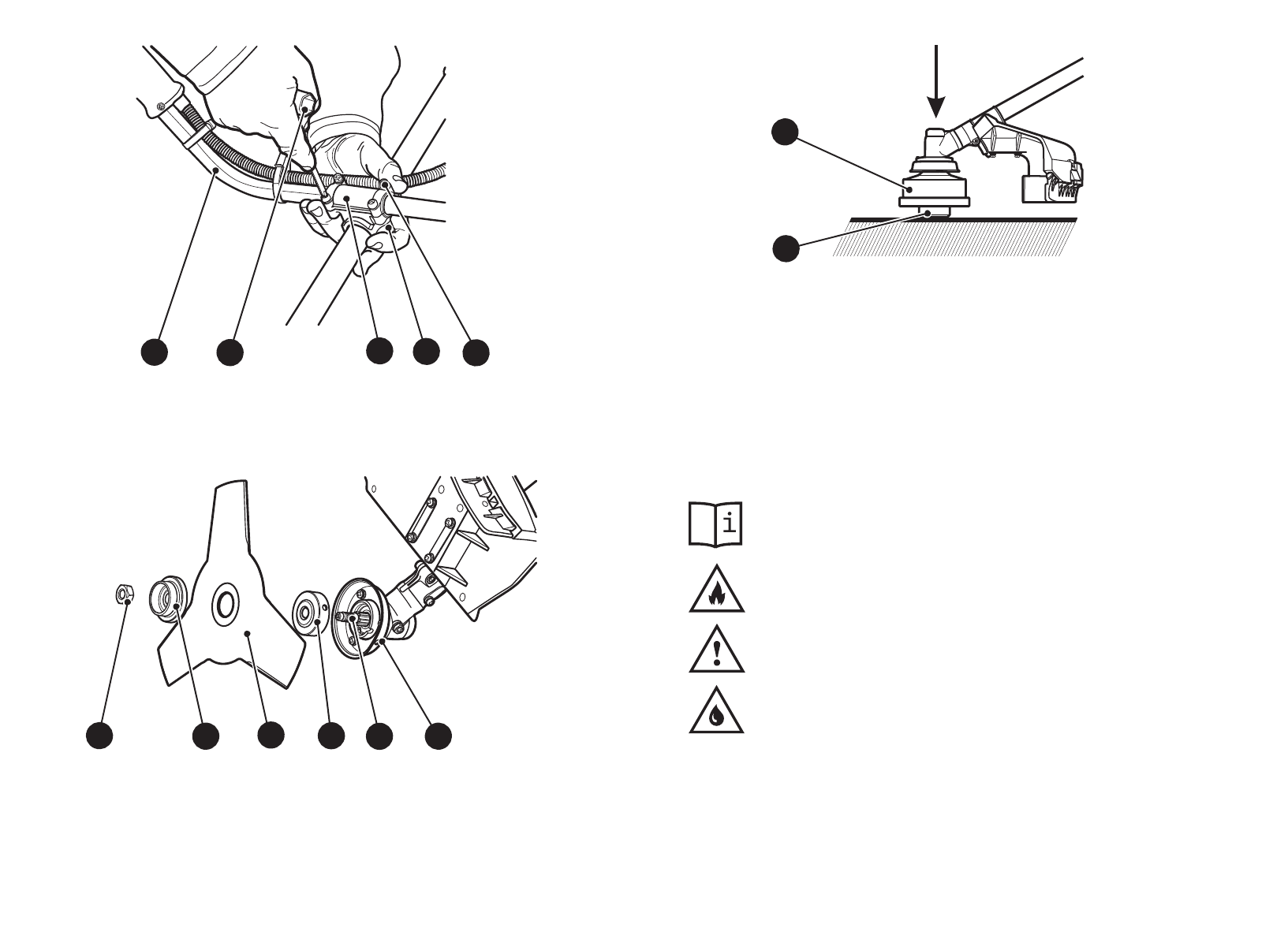 i