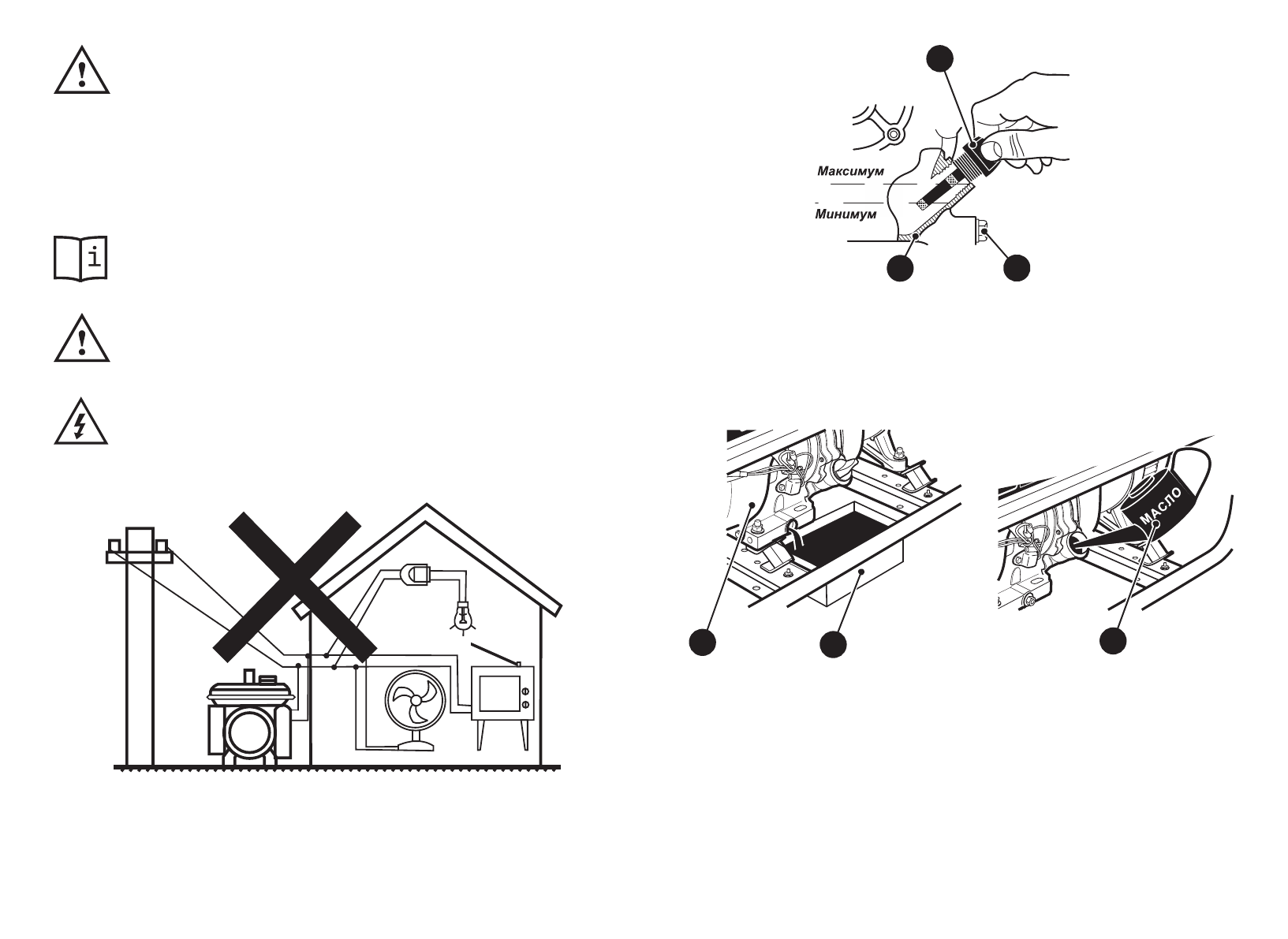 Максимум

Минимум

МАСЛО