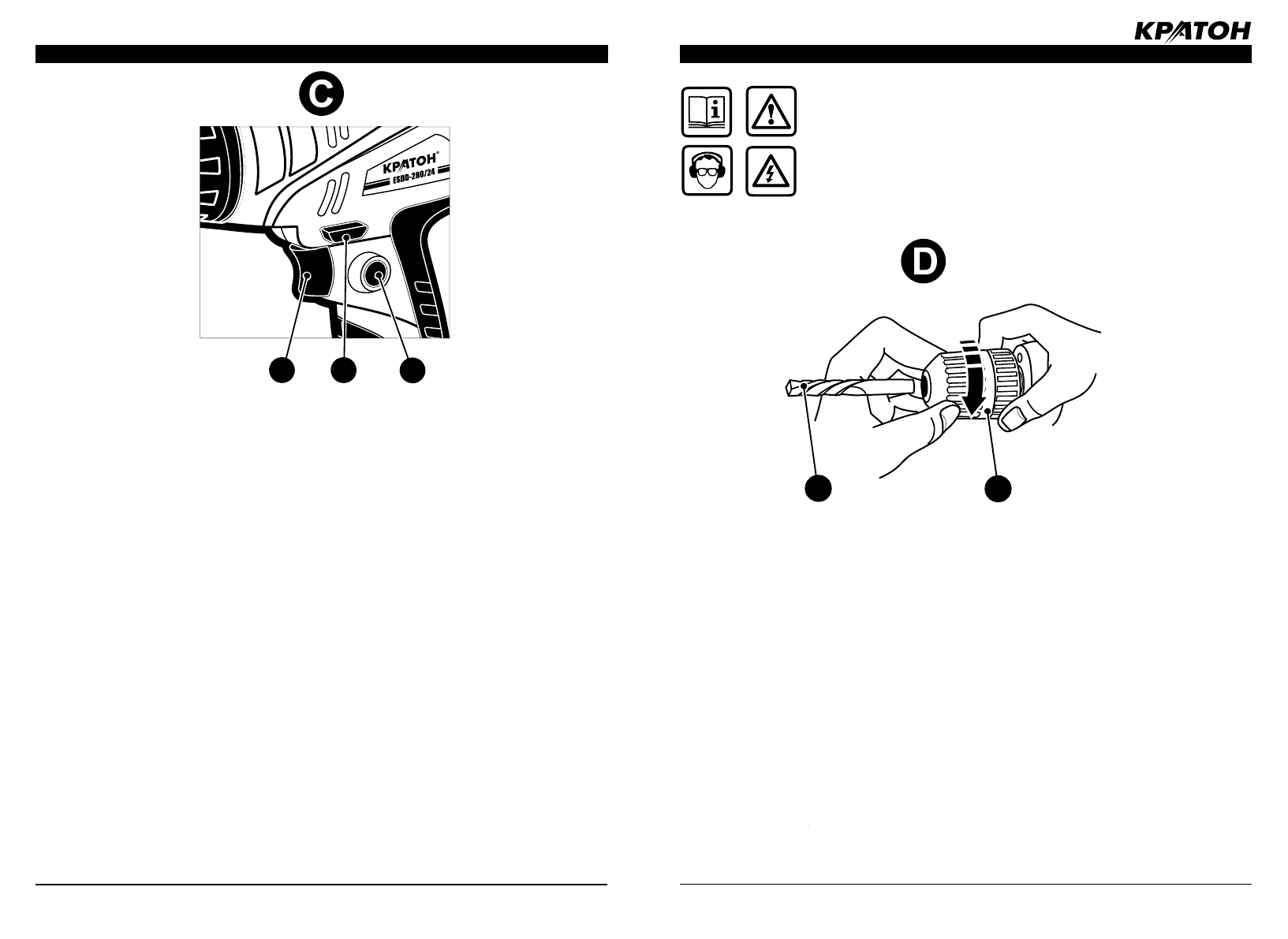 C

КРАТОН
ESDD-280/24

КРАТОН

D