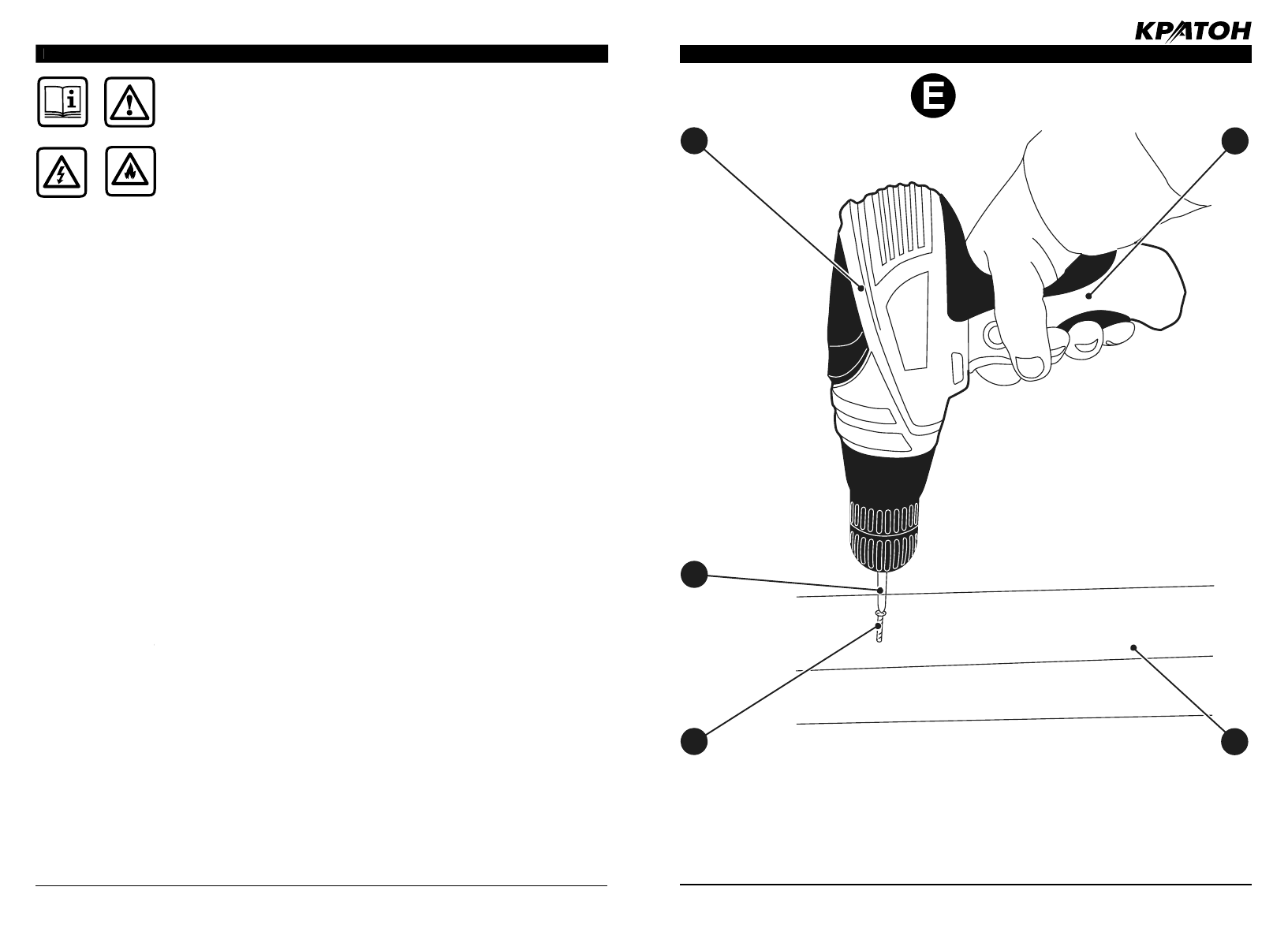 КРАТОН

E