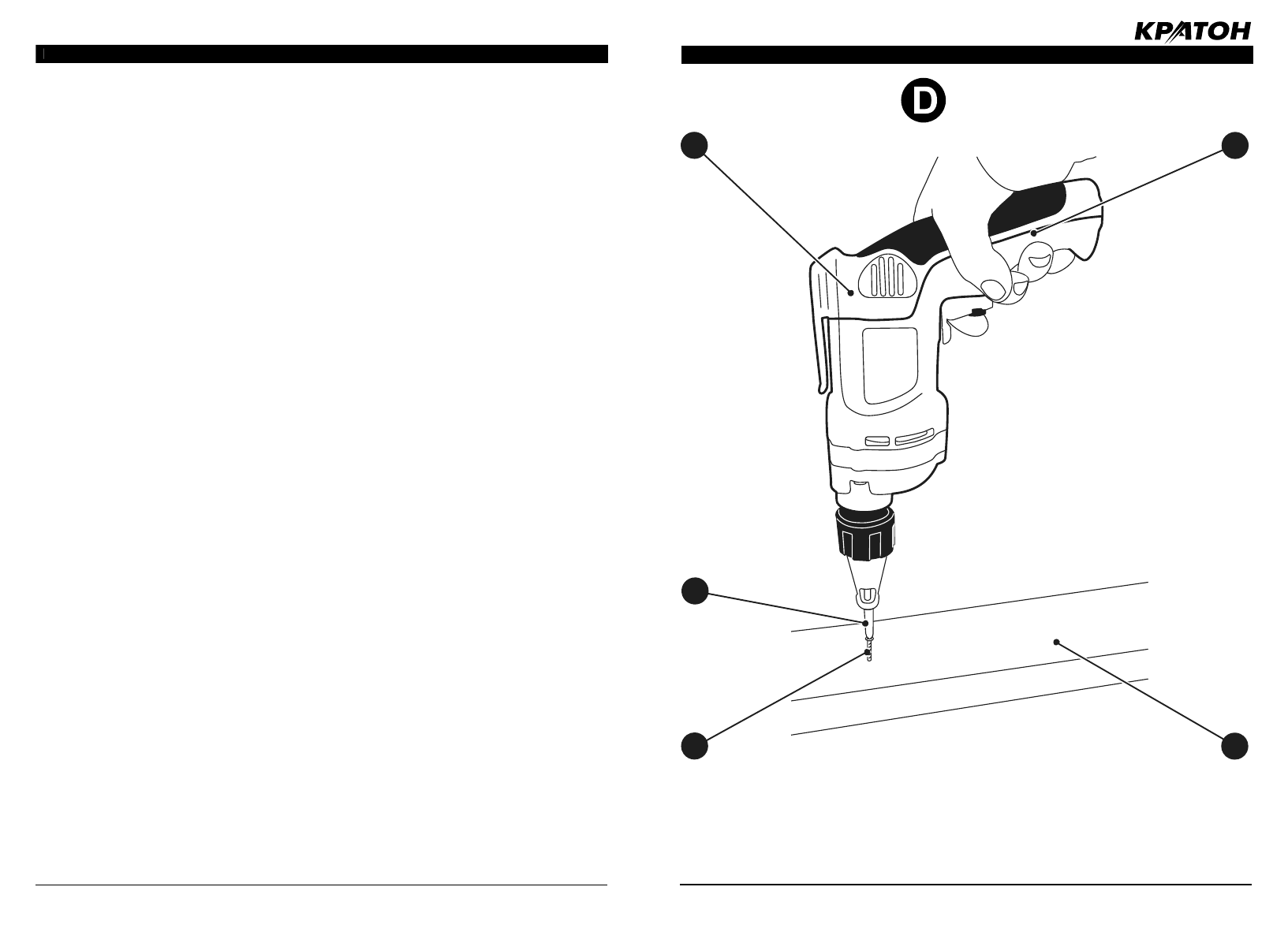 КРАТОН

D