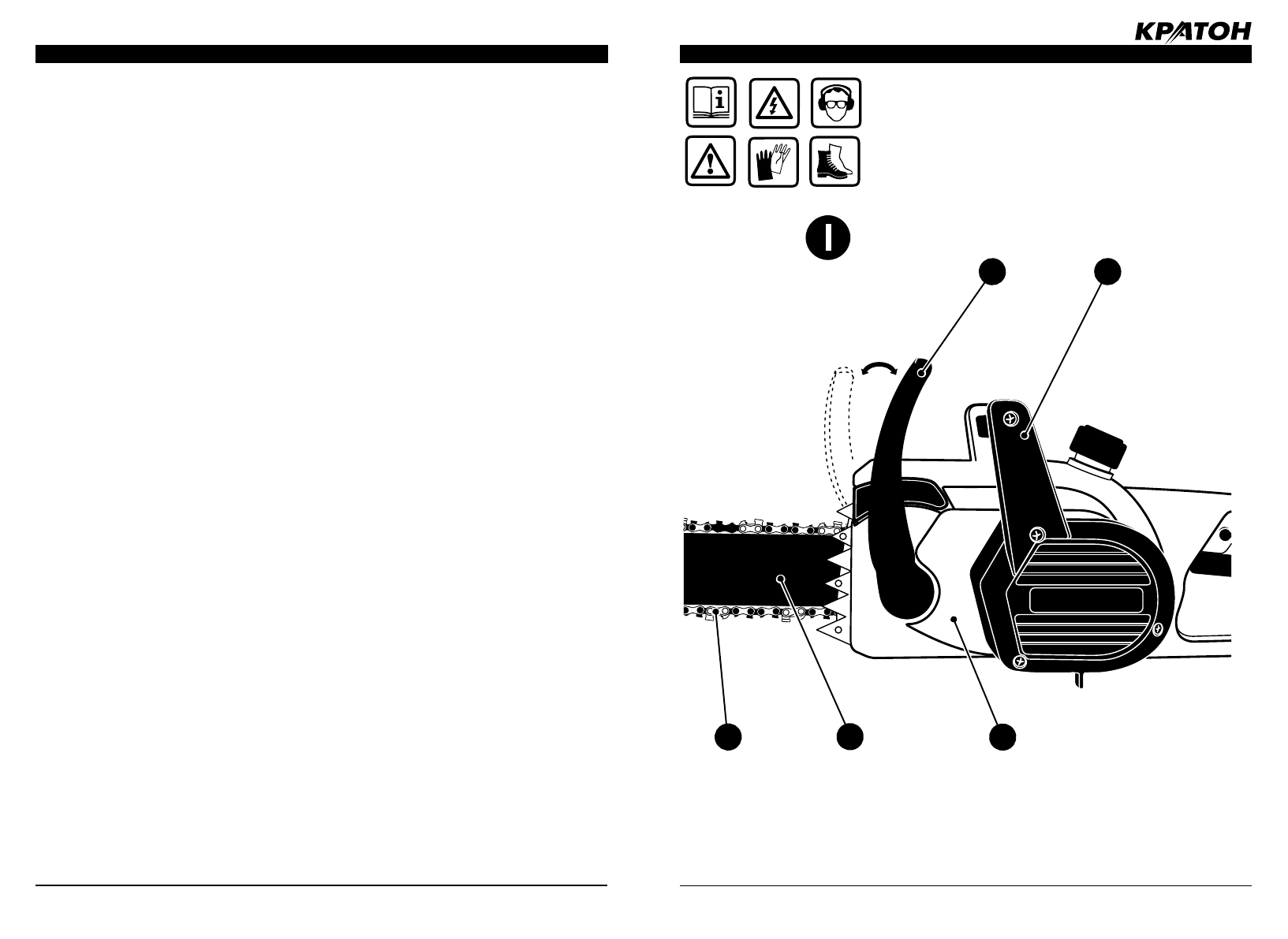 КРАТОН

I