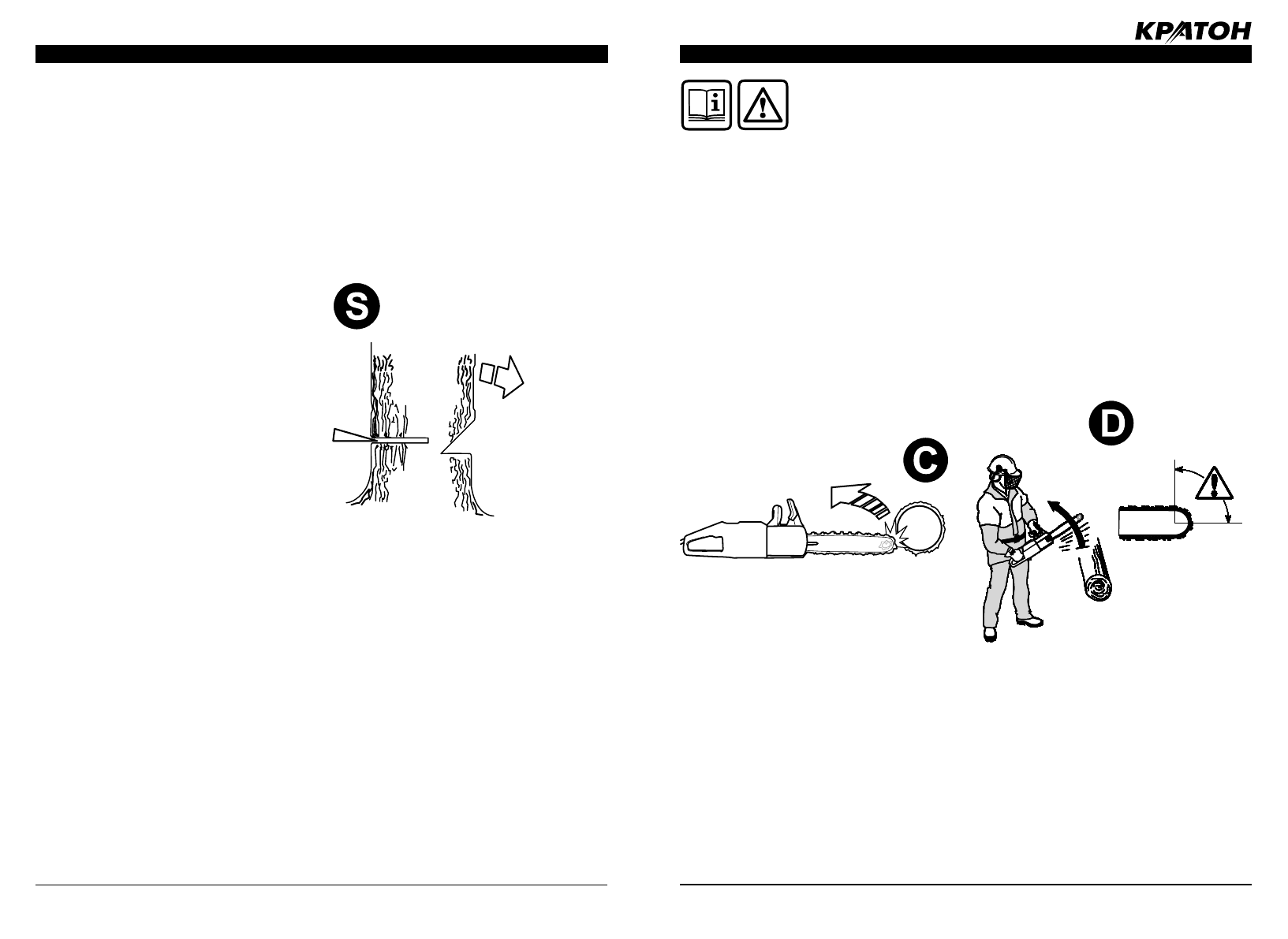 КРАТОН

S

C

D