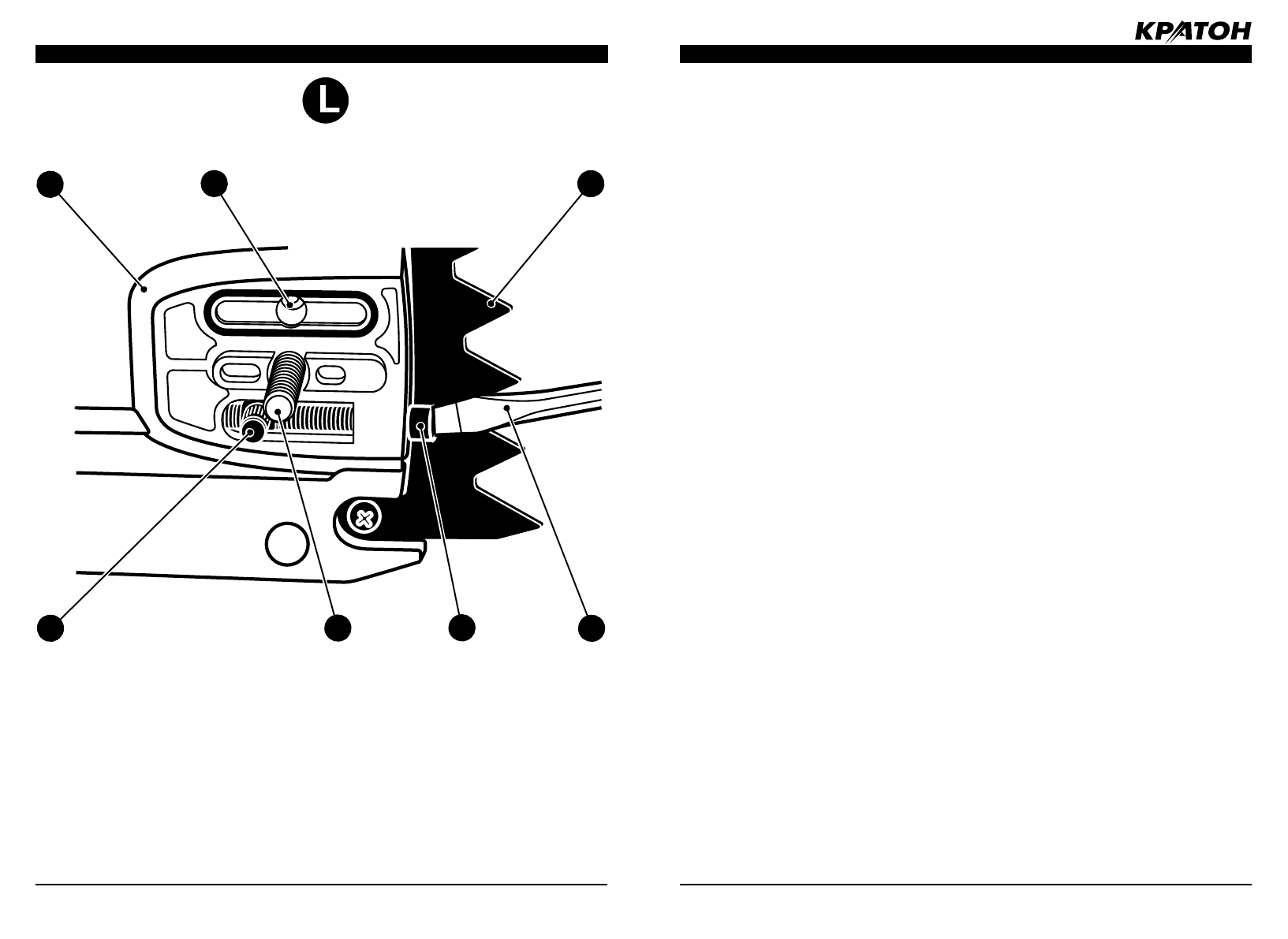 КРАТОН

L