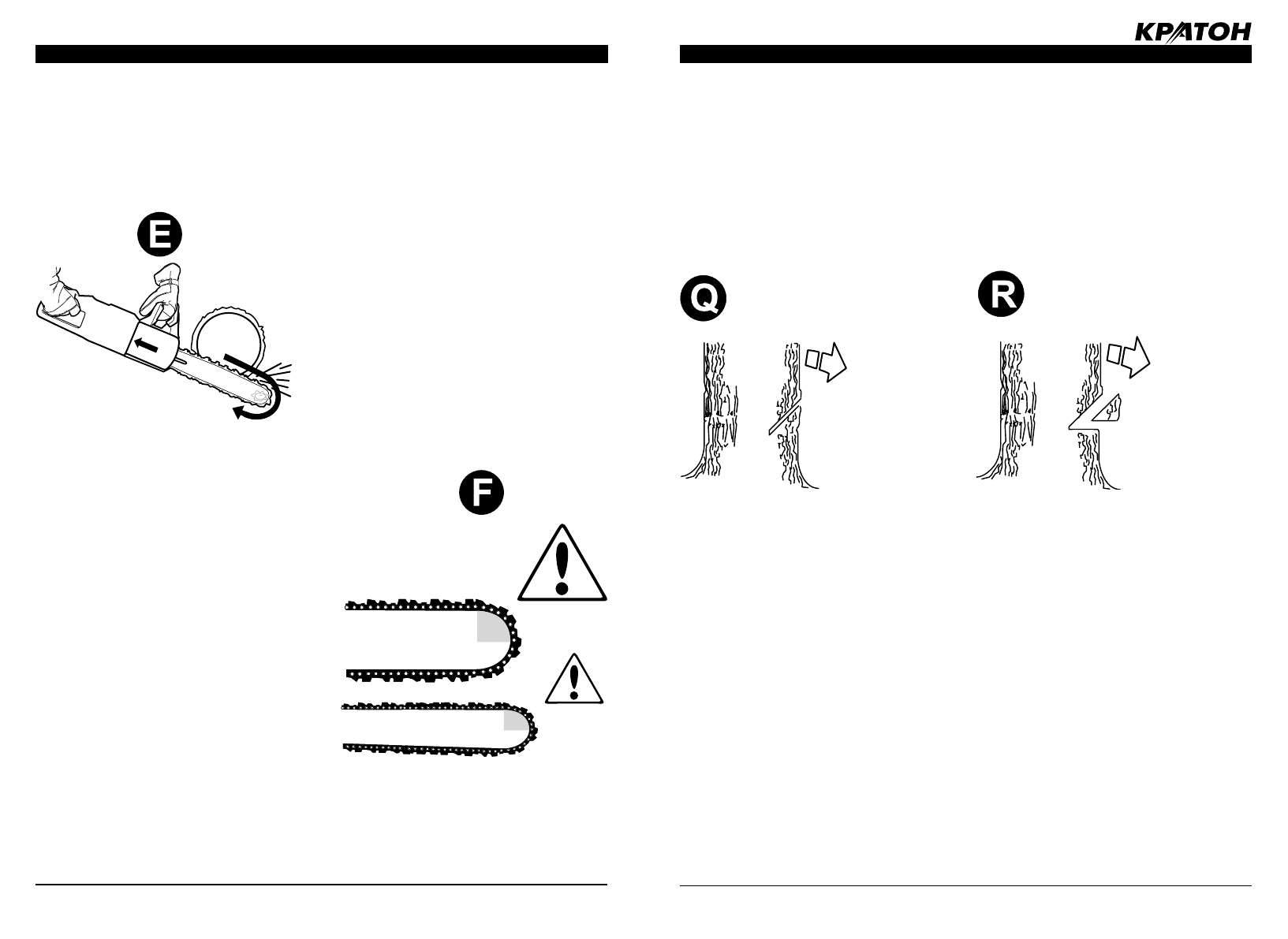 КРАТОН

E

F

Q

R