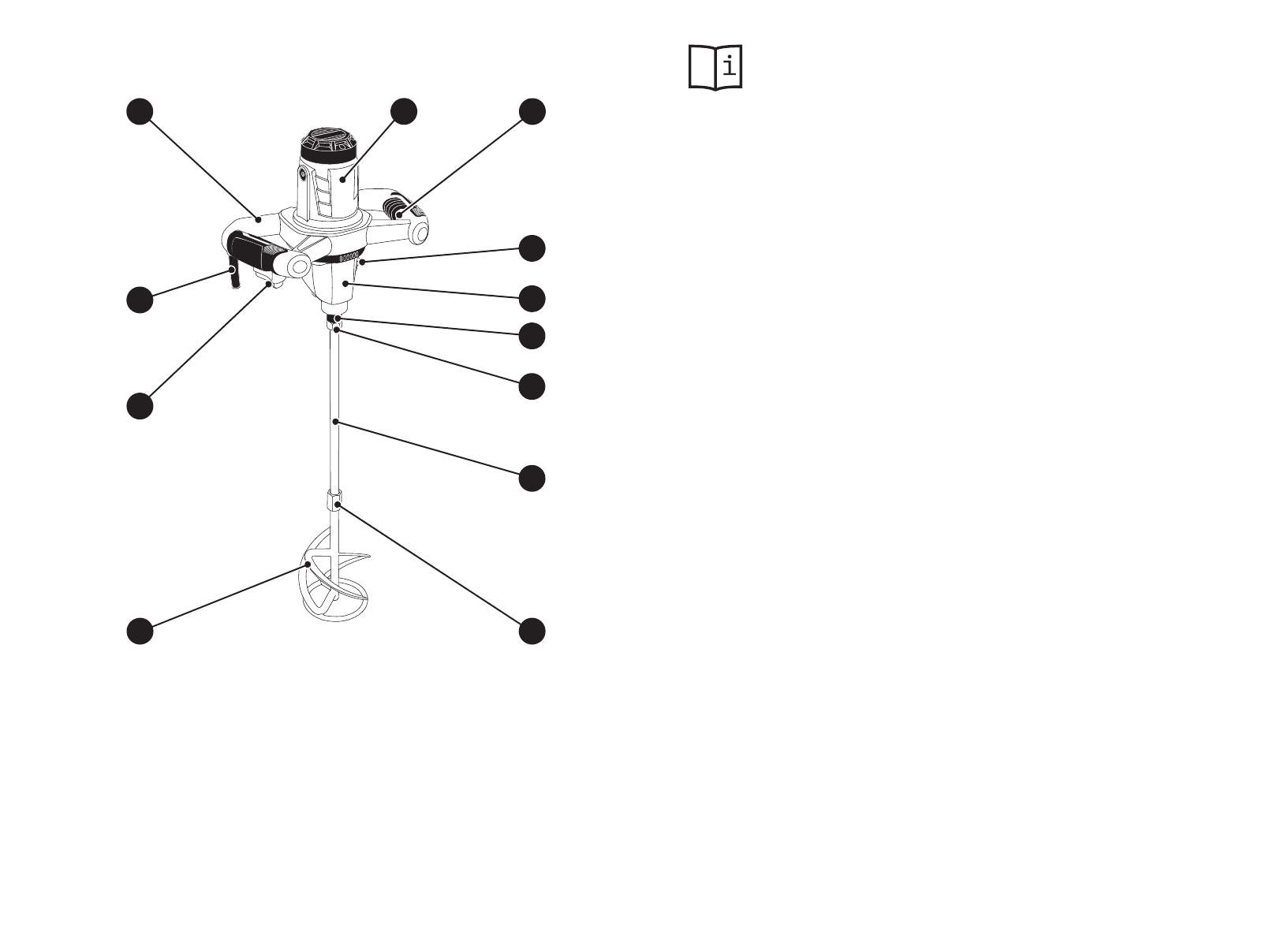 i