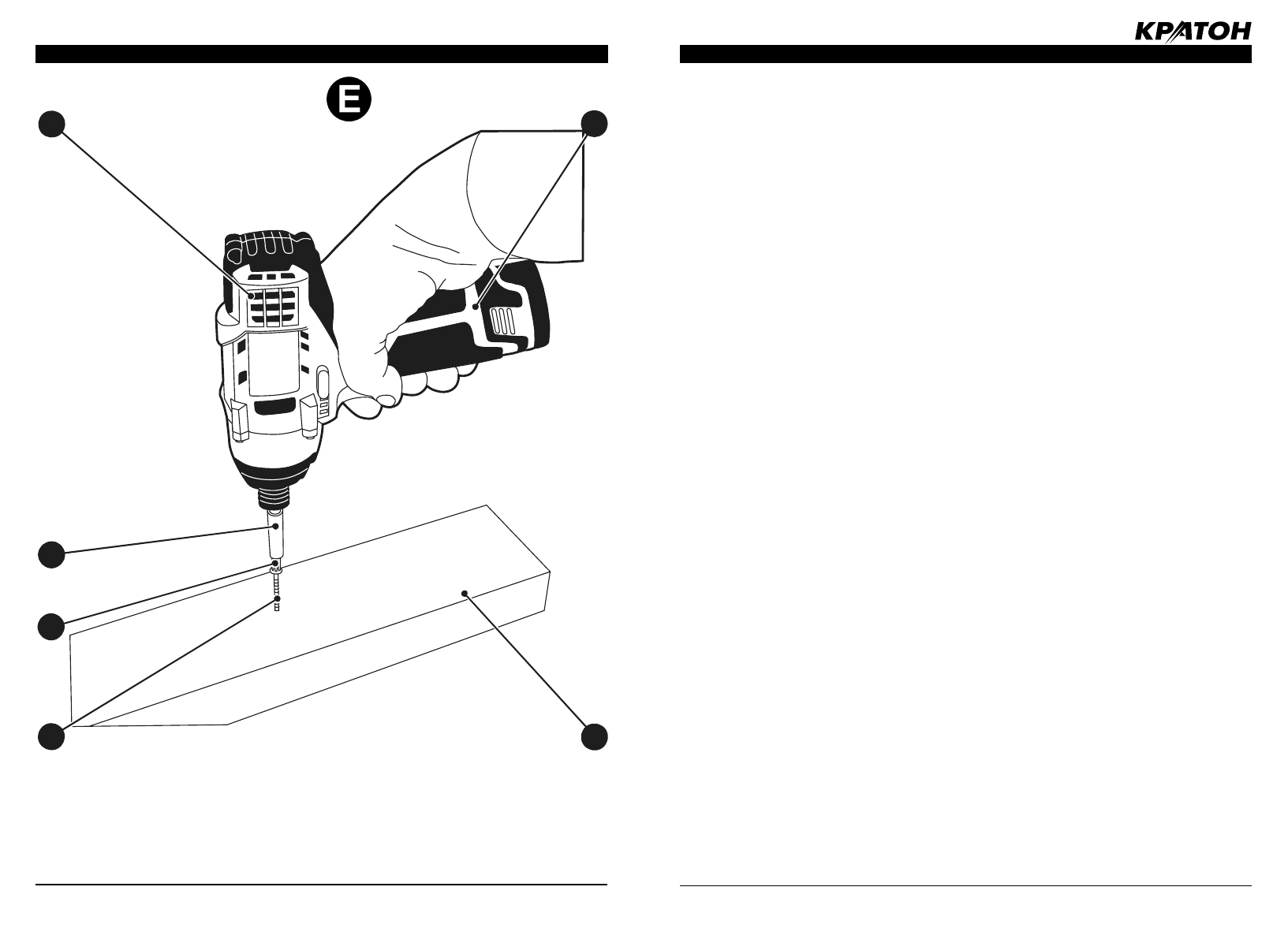 КРАТОН

E