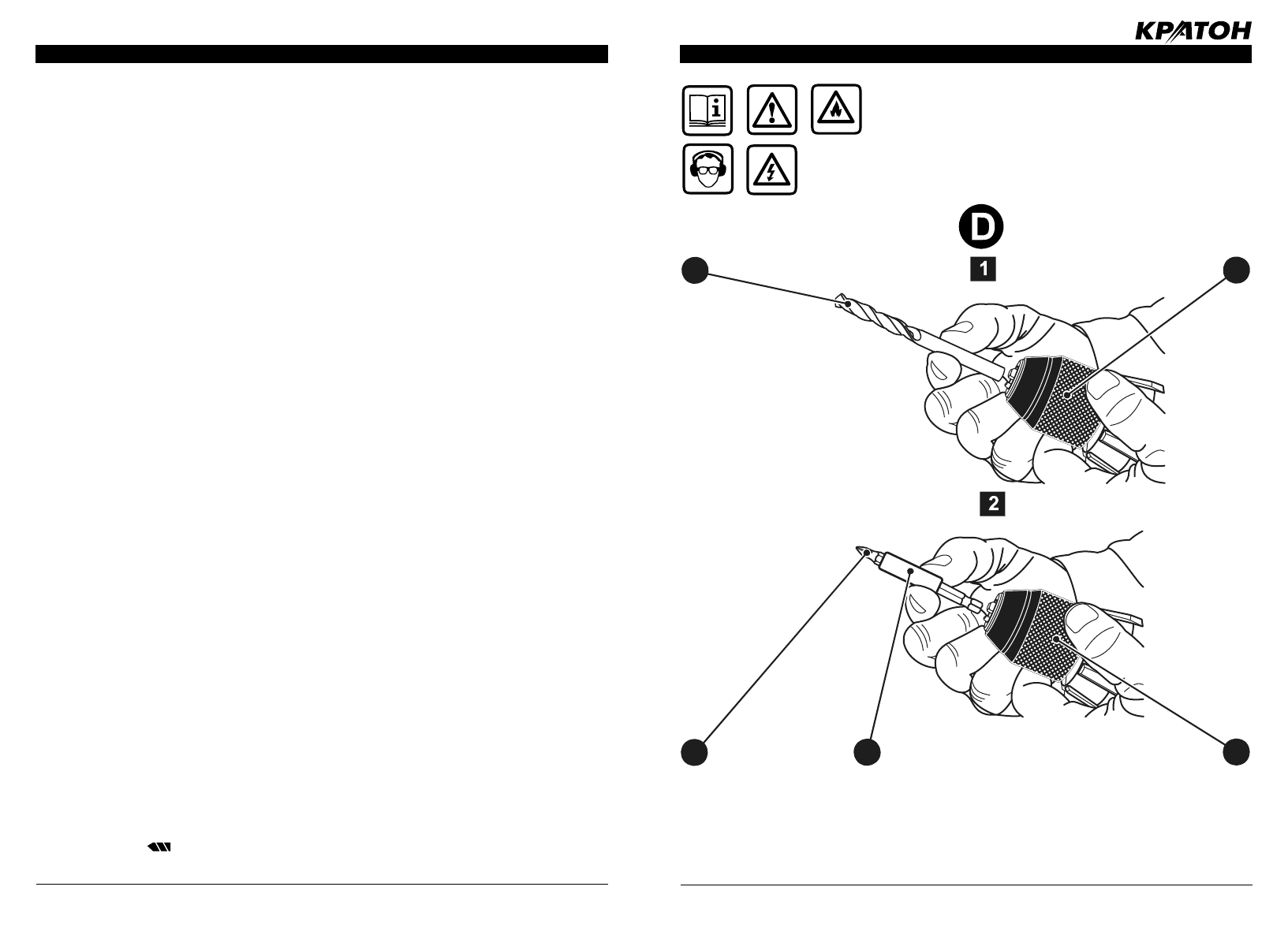 КРАТОН

D

1

2