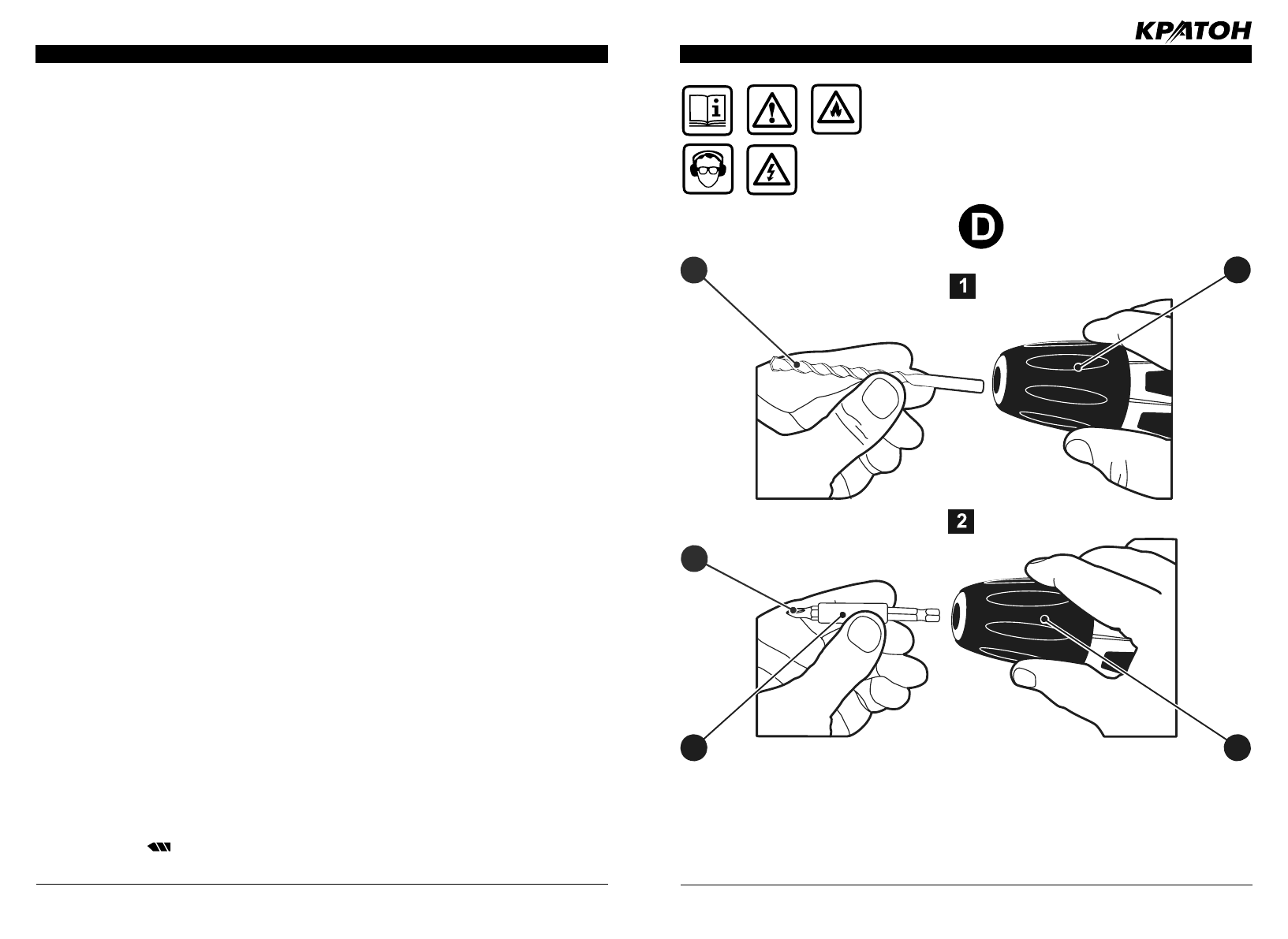 КРАТОН

D

1

2