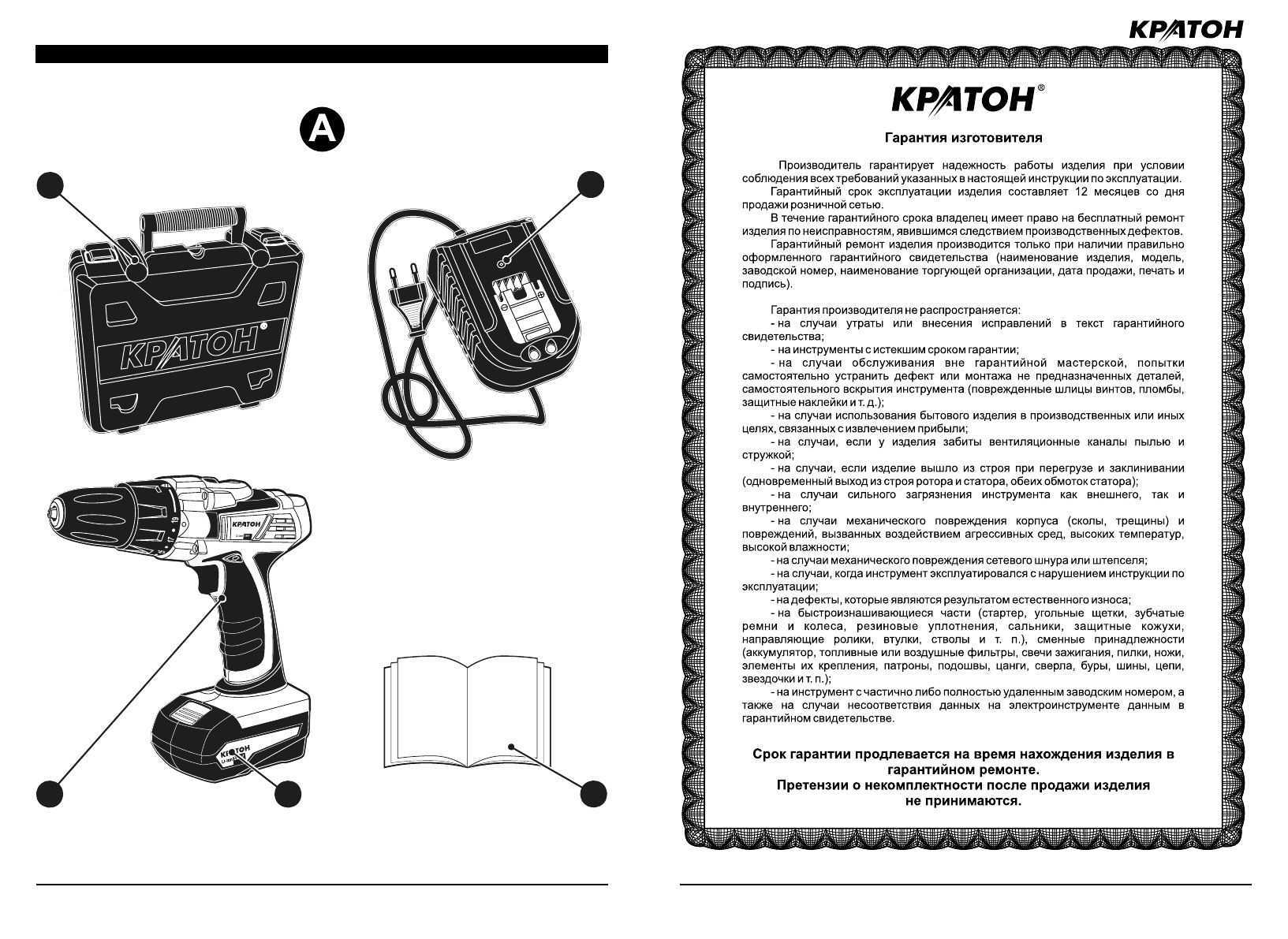 A

КРАТОН

КРАТОН

КРАТОН

КРАТОН

КРАТОН

Гарантия изготовителя

Производитель гарантирует надежность работы изделия при условии соблюдения всех требований указанных в настоящей инструкции по эксплуатации.

Гарантийный срок эксплуатации изделия составляет 12 месяцев со дня продажи розничной сетью.

В течение гарантийного срока владелец имеет право на бесплатный ремонт изделия по неисправностям, явившимся следствием производственных дефектов.

Гарантийный ремонт изделия производится только при наличии правильно оформленного гарантийного свидетельства (наименование изделия, модель, заводской номер, наименование торгующей организации, дата продажи, печать и подпись).

Гарантия производителя не распространяется:
- на случаи утраты или внесения исправлений в текст гарантийного свидетельства;
- на инструменты с истекшим сроком гарантии;
- на случаи обслуживания вне гарантийной мастерской, попытки самостоятельно устранить дефект или монтажа не предназначенных деталей, самостоятельного вскрытия инструмента (поврежденные шлицы винтов, пломбы, защитные наклейки и т. д.);
- на случаи использования бытового изделия в производственных или иных целях, связанных с извлечением прибыли;
- на случаи, если у изделия забиты вентиляционные каналы пылью и стружкой;
- на случаи, если изделие вышло из строя при перегрузе и заклинивании (одновременный выход из строя ротора и статора, обеих обмоток статора);
- на случаи сильного загрязнения инструмента как внешнего, так и внутреннего;
- на случаи механического повреждения корпуса (сколы, трещины) и повреждений, вызванных воздействием агрессивных сред, высоких температур, высокой влажности;
- на случаи механического повреждения сетевого шнура или штепселя;
- на случаи, когда инструмент эксплуатировался с нарушением инструкции по эксплуатации;
- на дефекты, которые являются результатом естественного износа;
- на быстроизнашивающиеся части (стартер, угольные щетки, зубчатые ремни и колеса, резиновые уплотнения, сальники, защитные кожухи, направляющие ролики, втулки, стволы и т. п.), сменные принадлежности (аккумулятор, топливные или воздушные фильтры, свечи зажигания, пилки, ножи, элементы их крепления, патроны, подошвы, цанги, сверла, буры, шины, цепи, звездочки и т. п.);
- на инструмент с частично либо полностью удаленным заводским номером, а также на случаи несоответствия данных на электроинструменте данным в гарантийном свидетельстве.

Срок гарантии продлевается на время нахождения изделия в гарантийном ремонте.
Претензии о некомплектности после продажи изделия не принимаются.