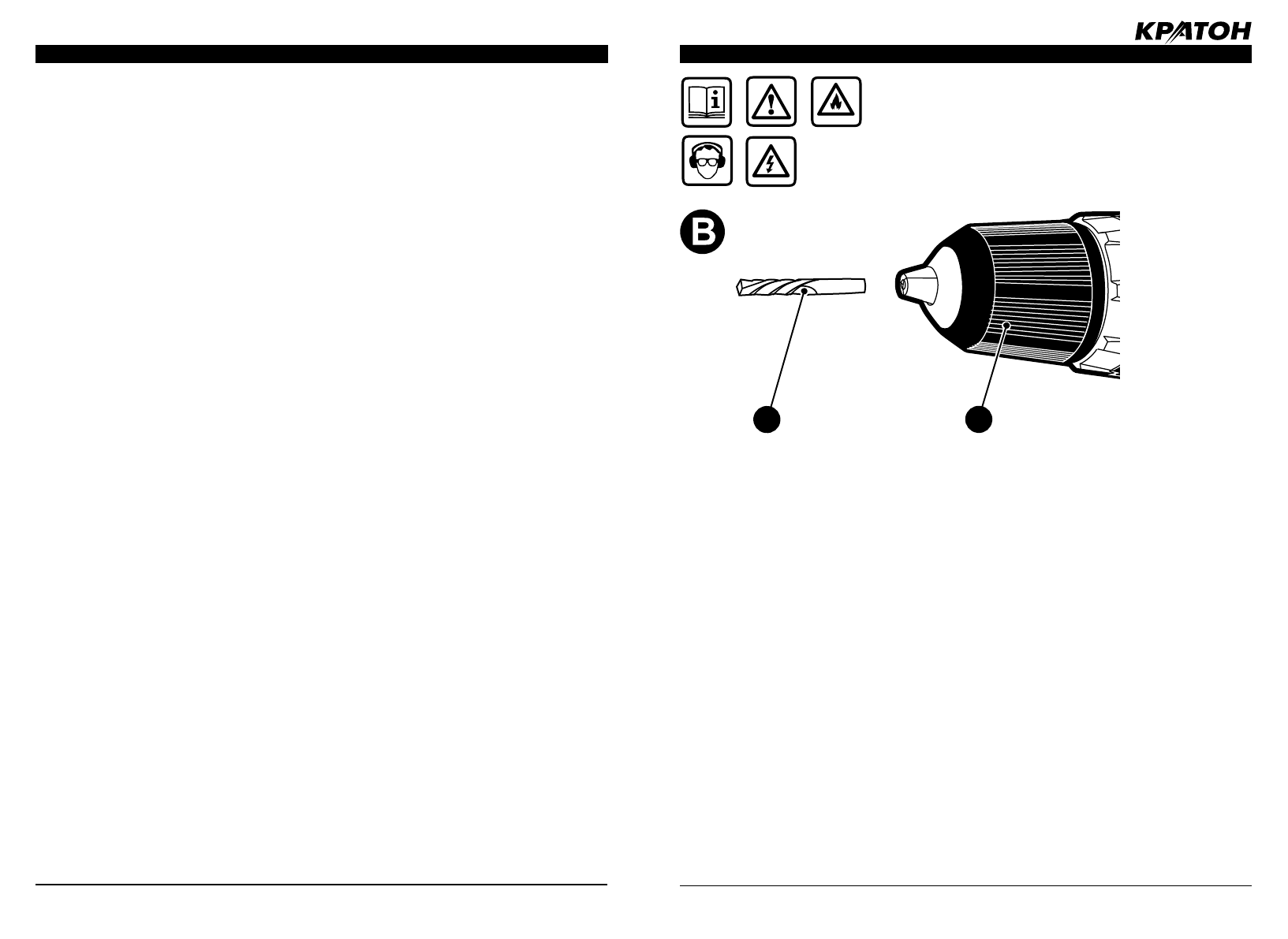 КРАТОН

B