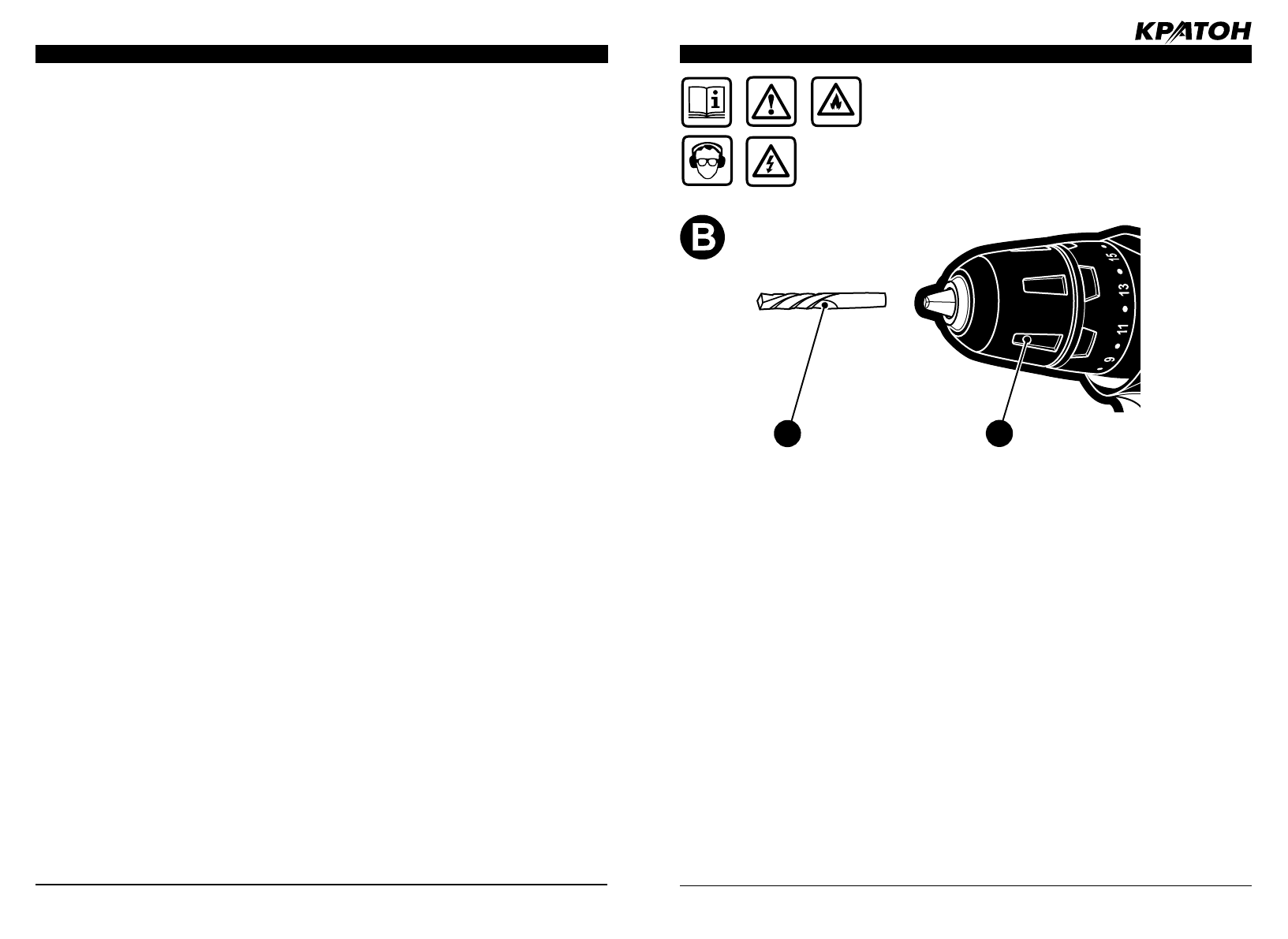 КРАТОН

B

15

13

11

9