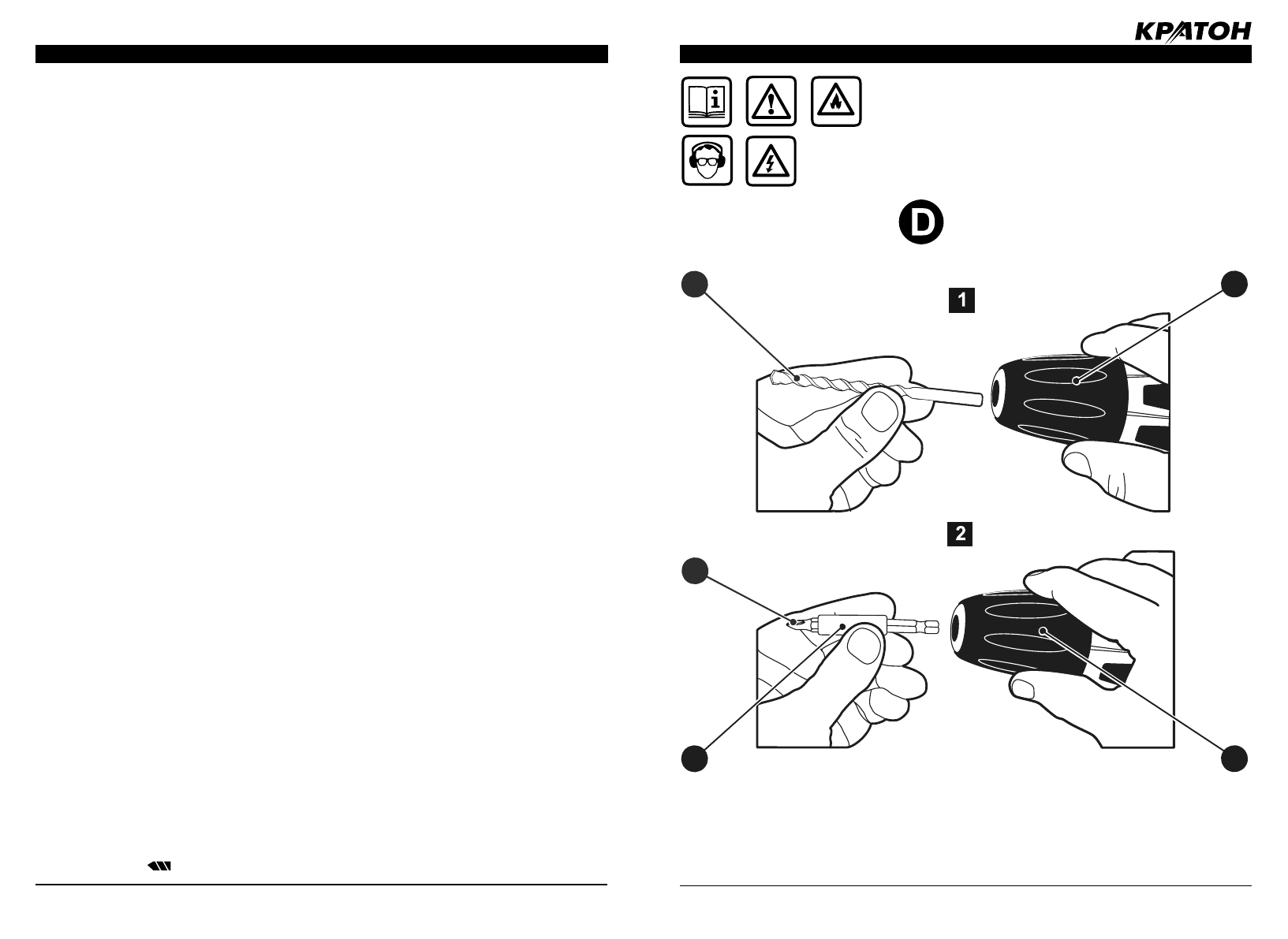 КРАТОН

D

1

2