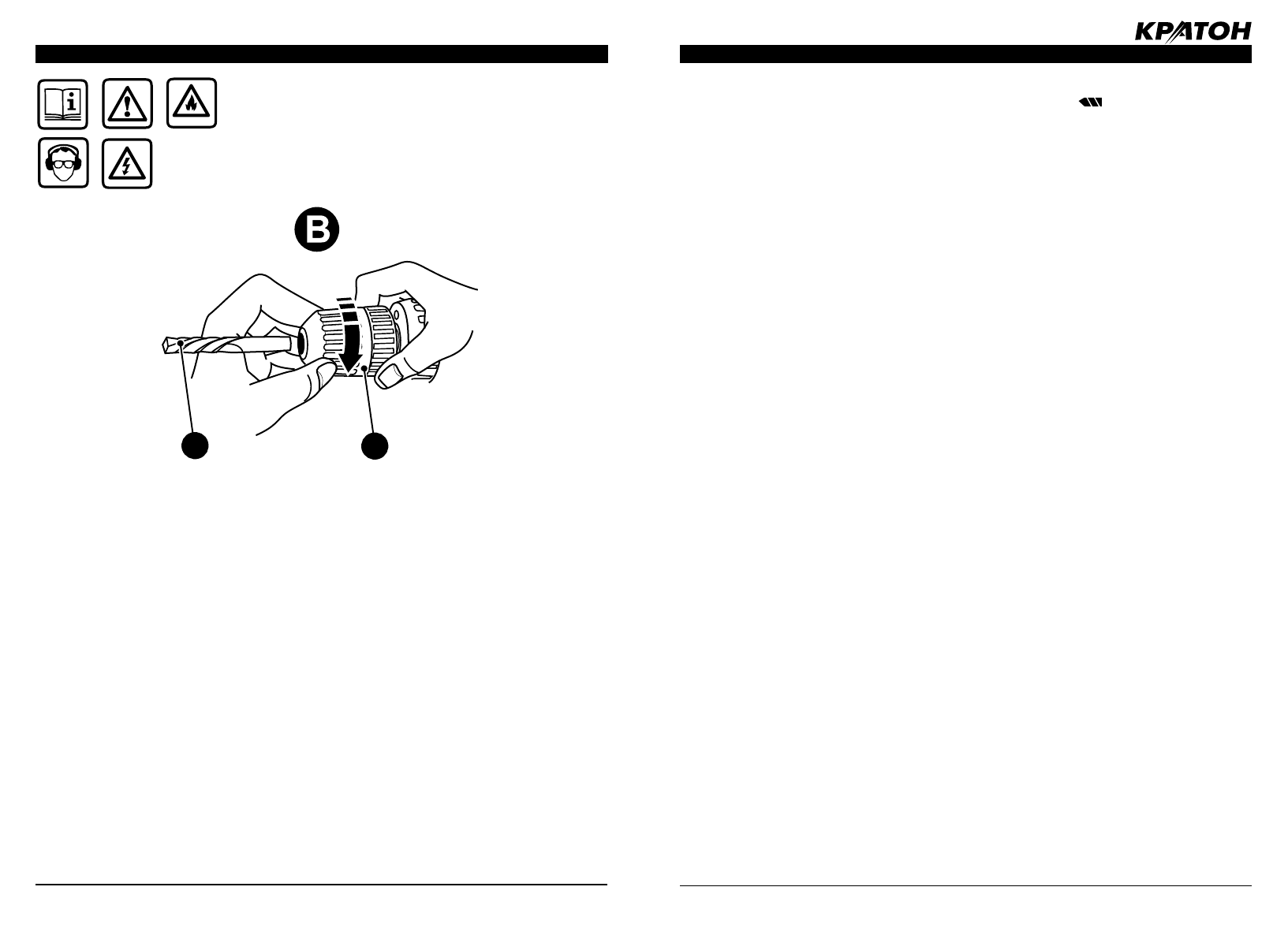 КРАТОН

B