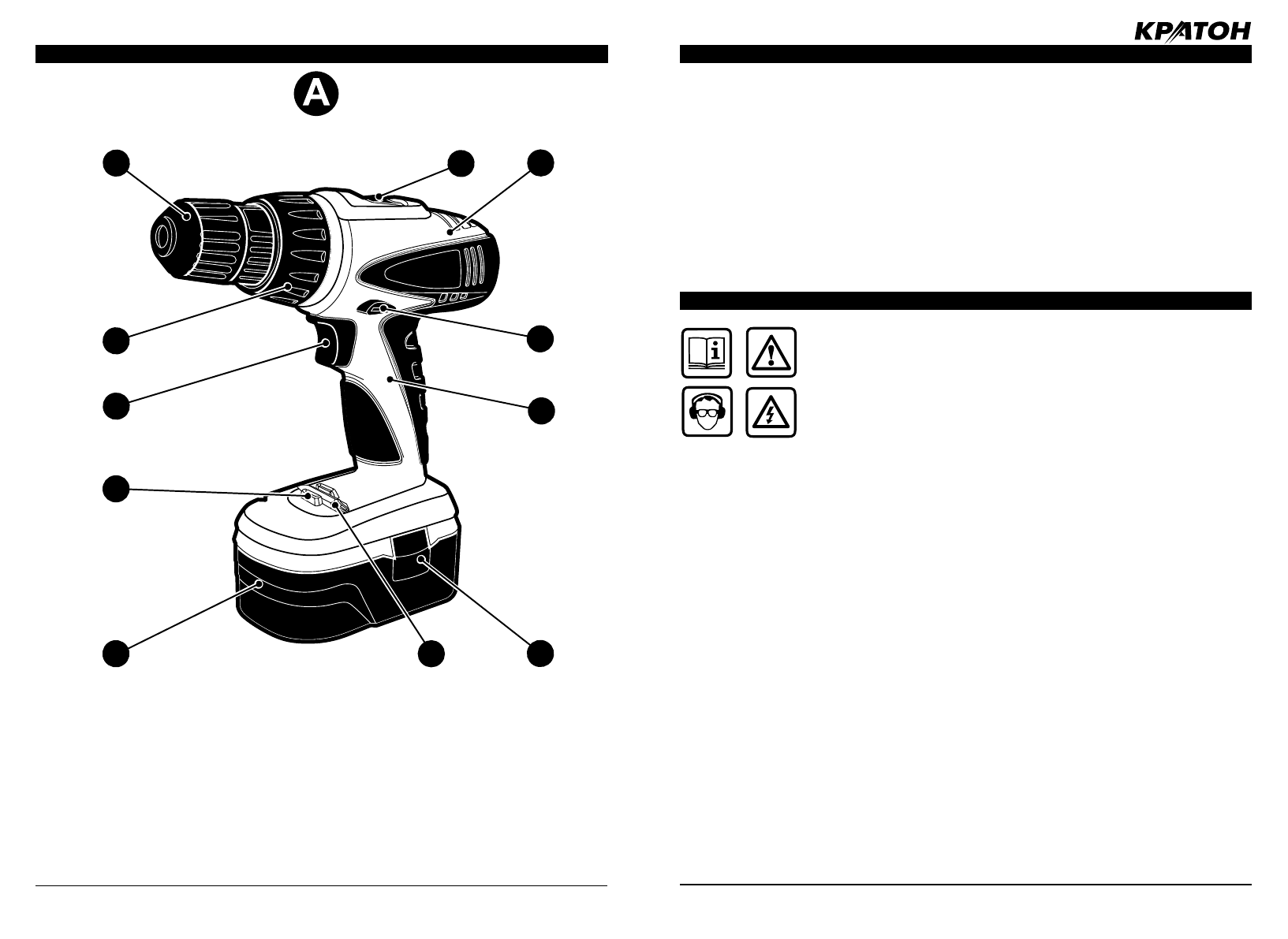 КРАТОН

A