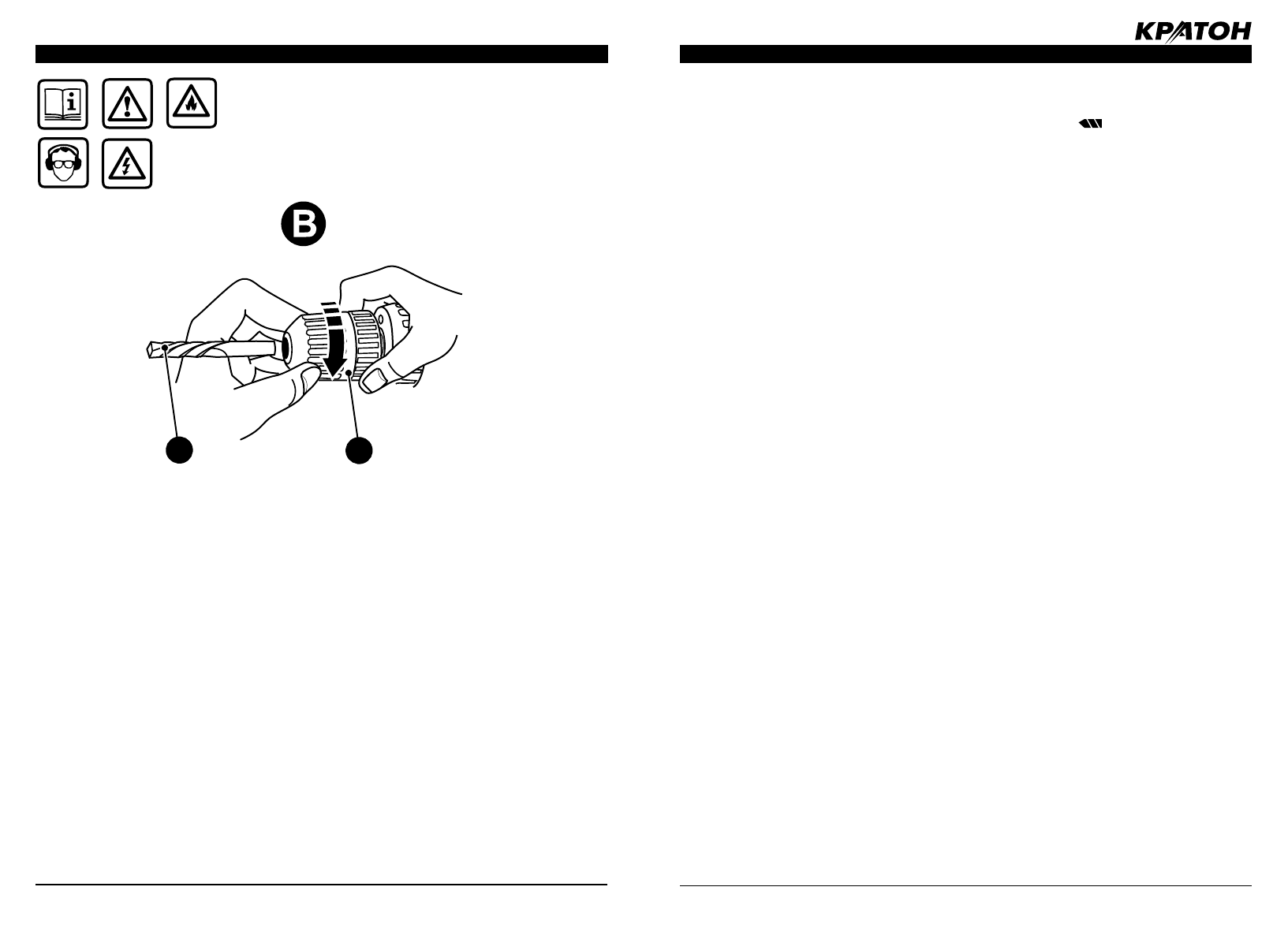 КРАТОН

B