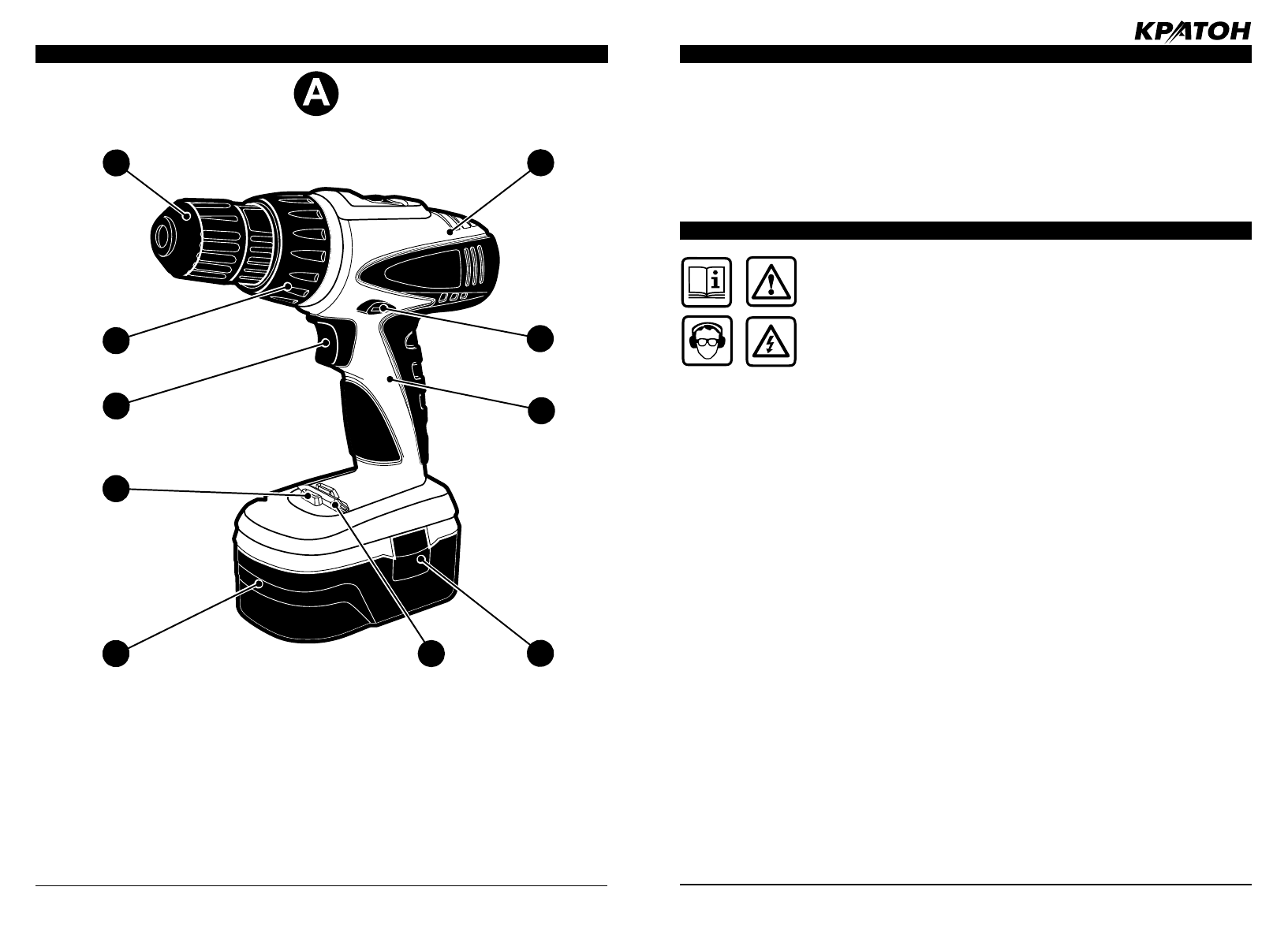 КРАТОН

A