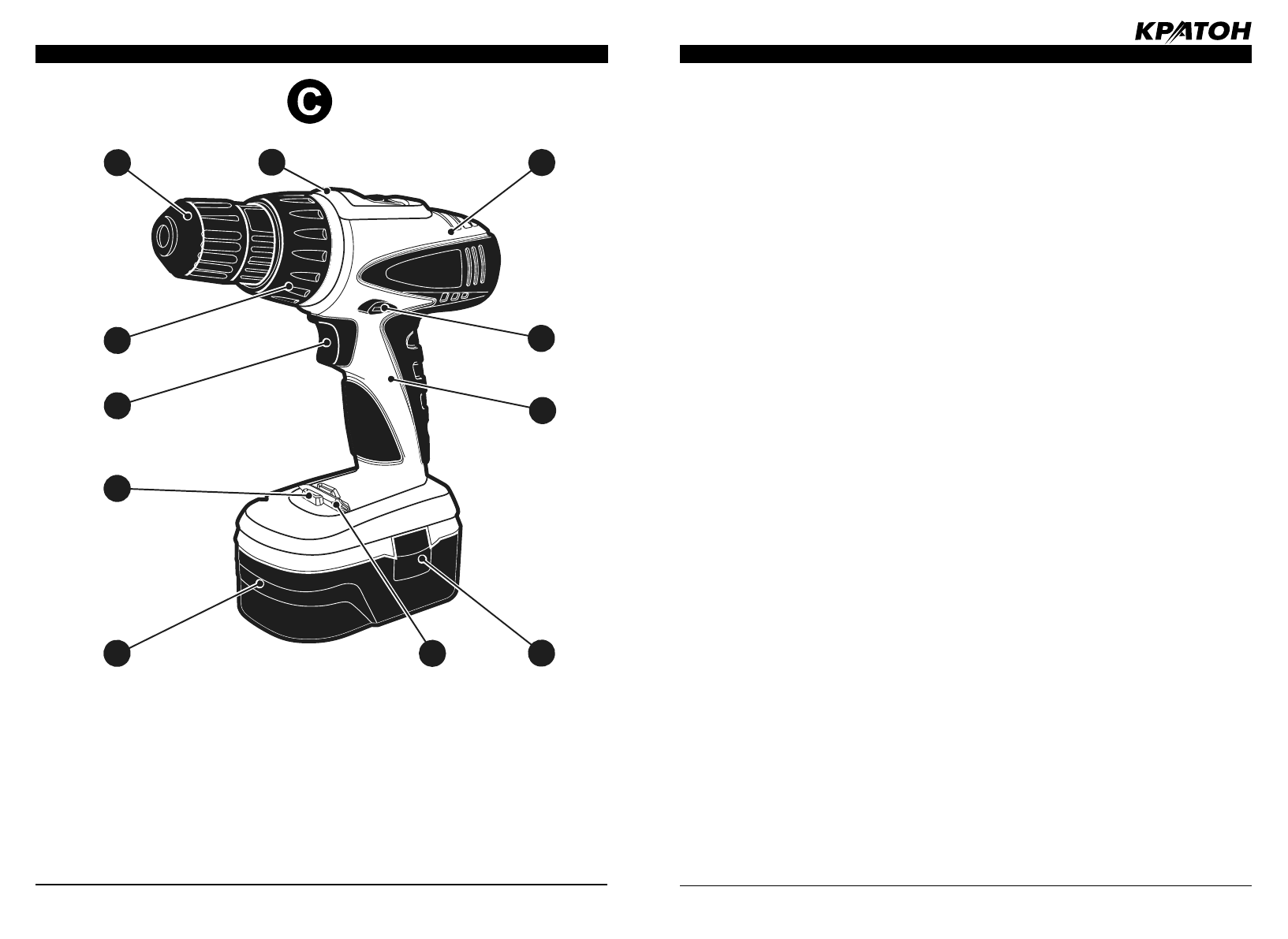 КРАТОН

C