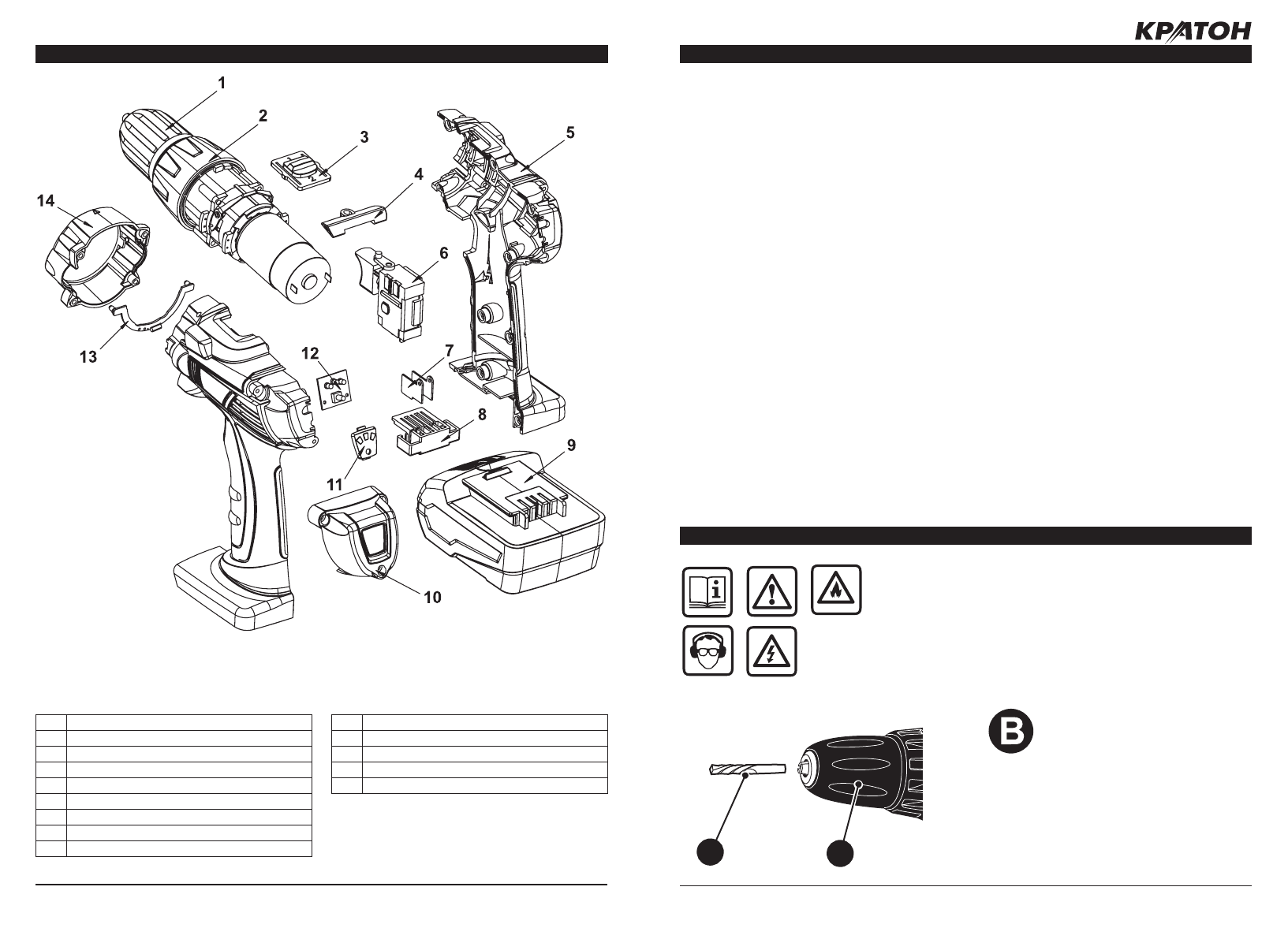 КРАТОН

1
2
3
4
5
6
7
8
9
10
11
12
13
14

B