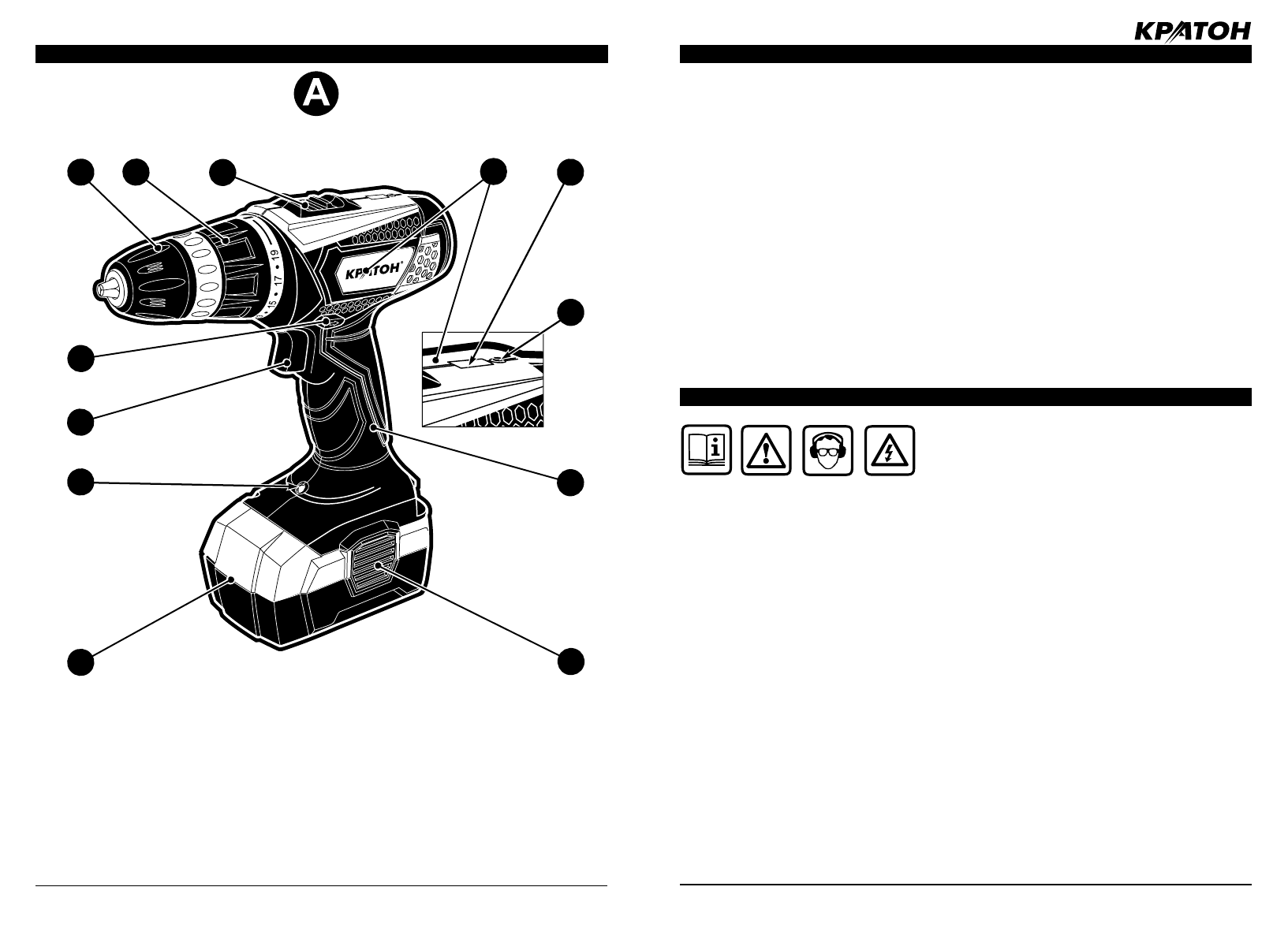 КРАТОН

A

КРАТОН

15 • 17 • 19