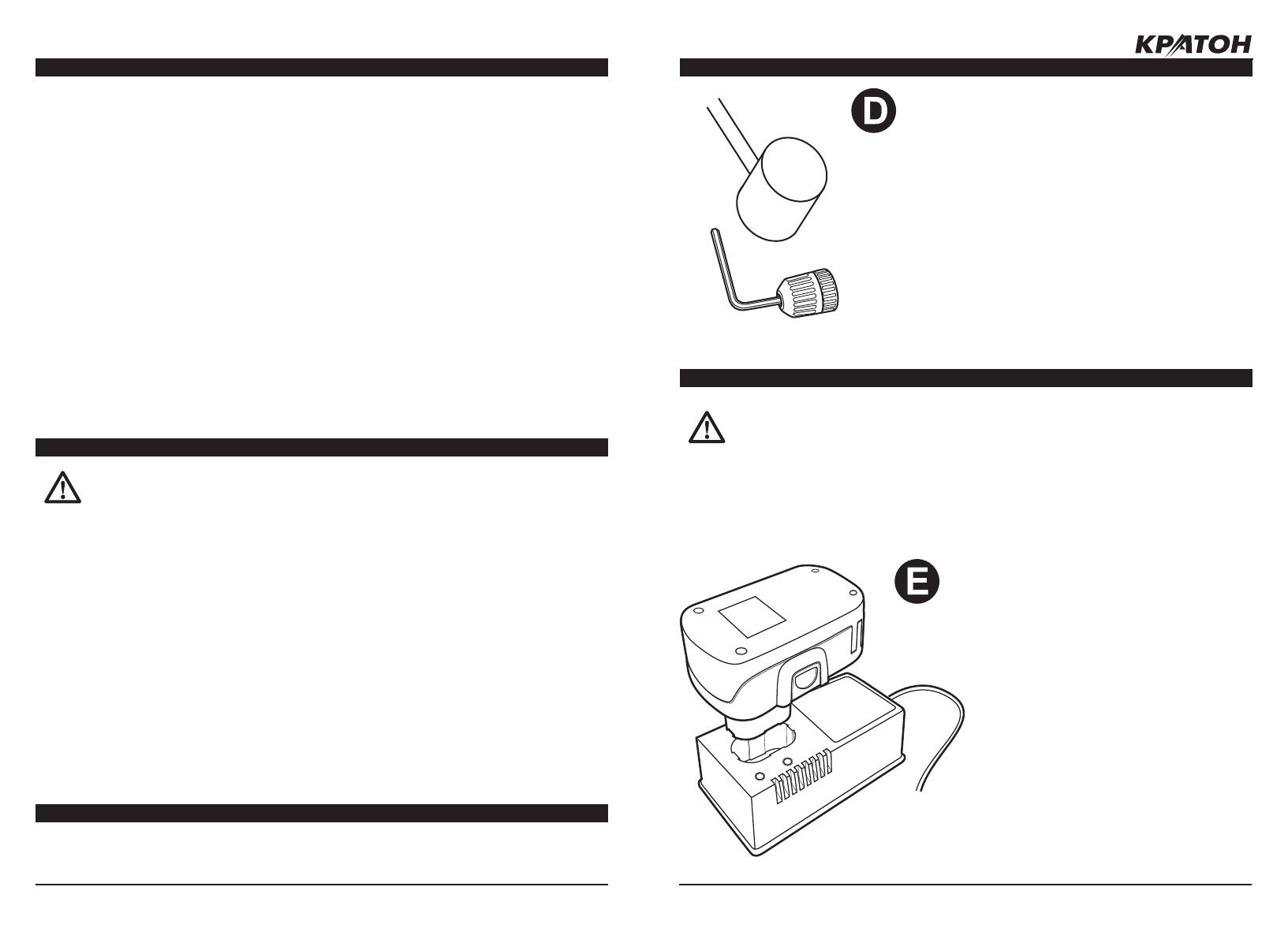 КРАТОН

D

E