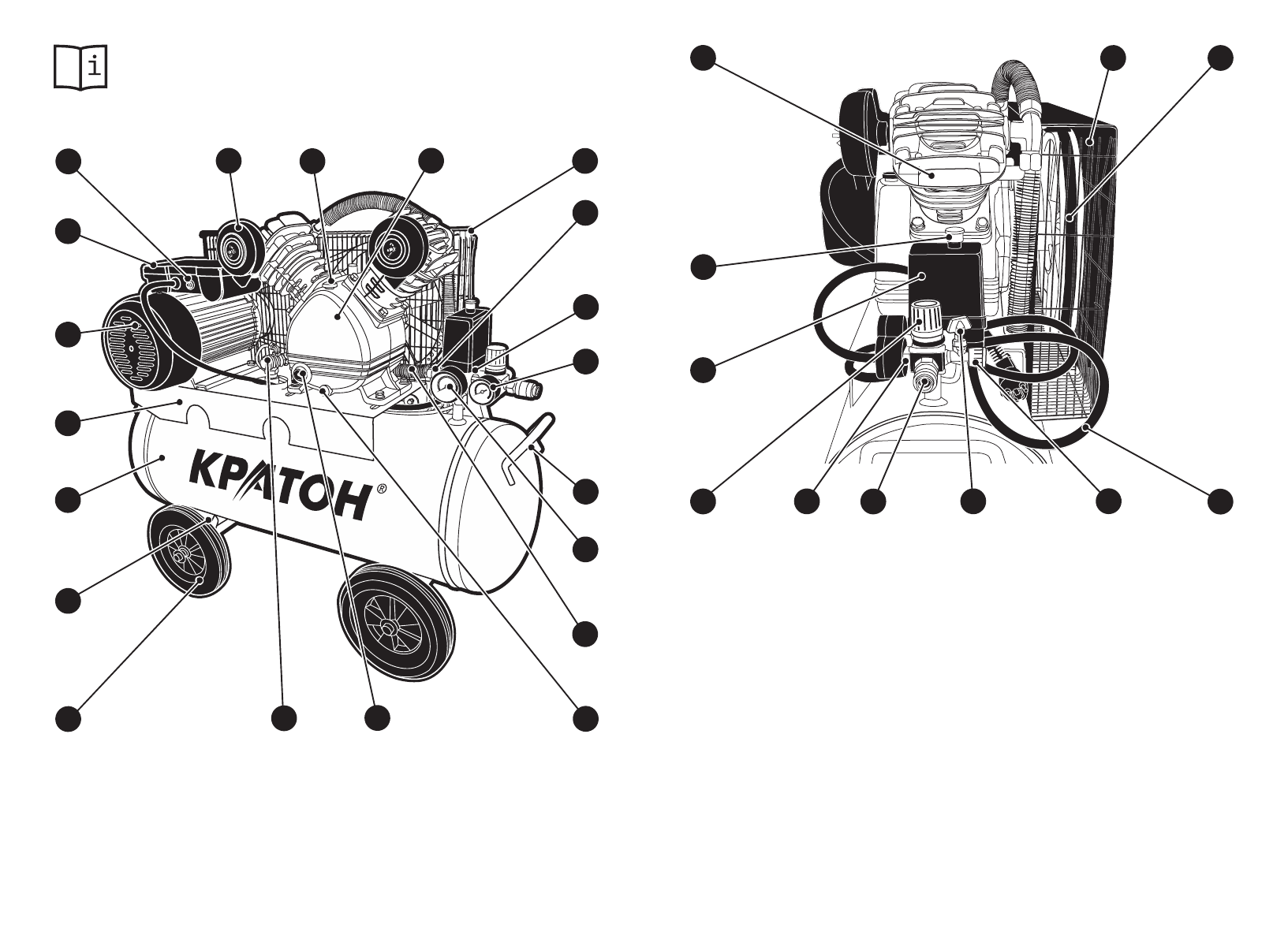 i

КРАТОН®