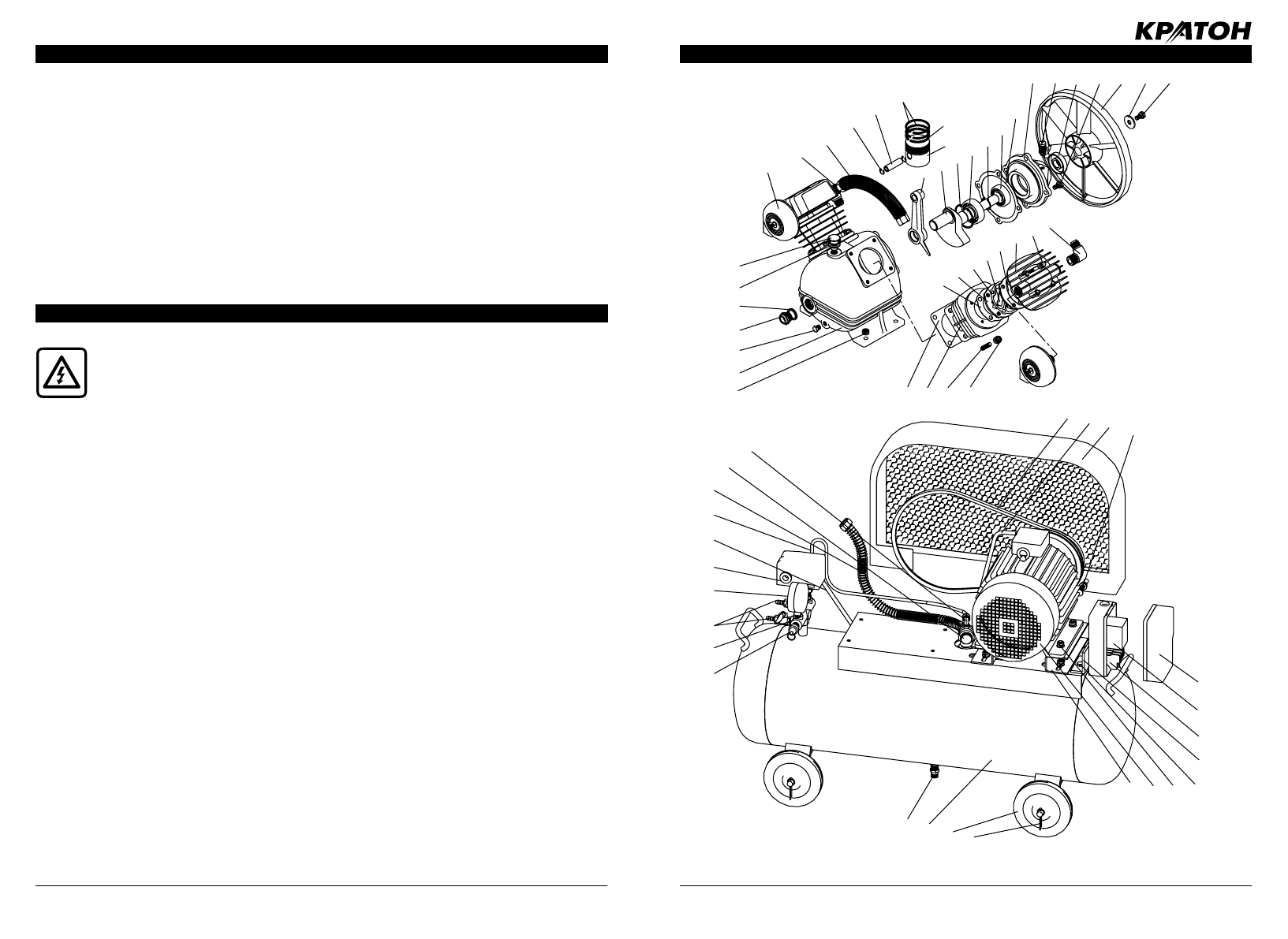 КРАТОН