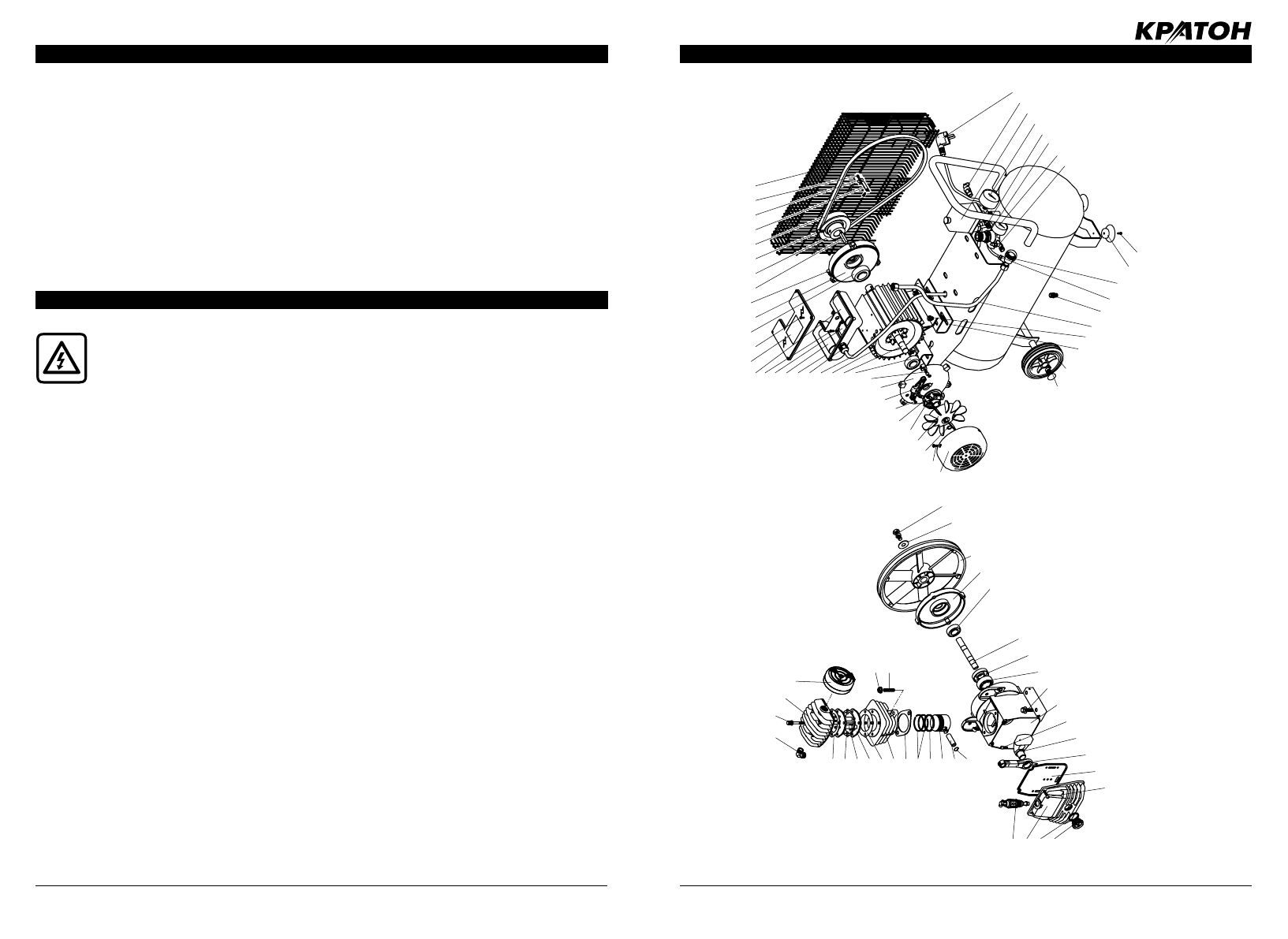 КРАТОН