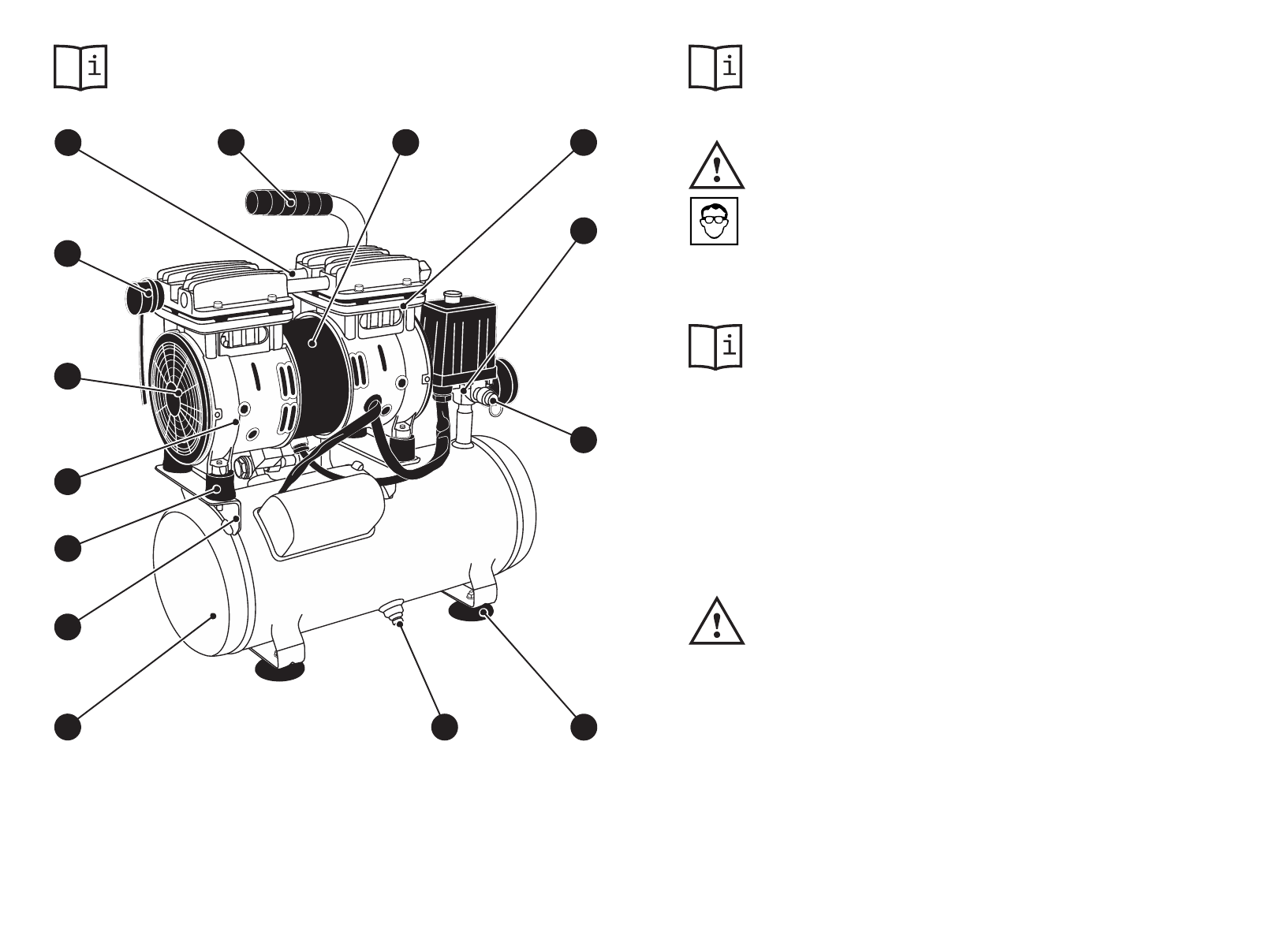 i

i

i