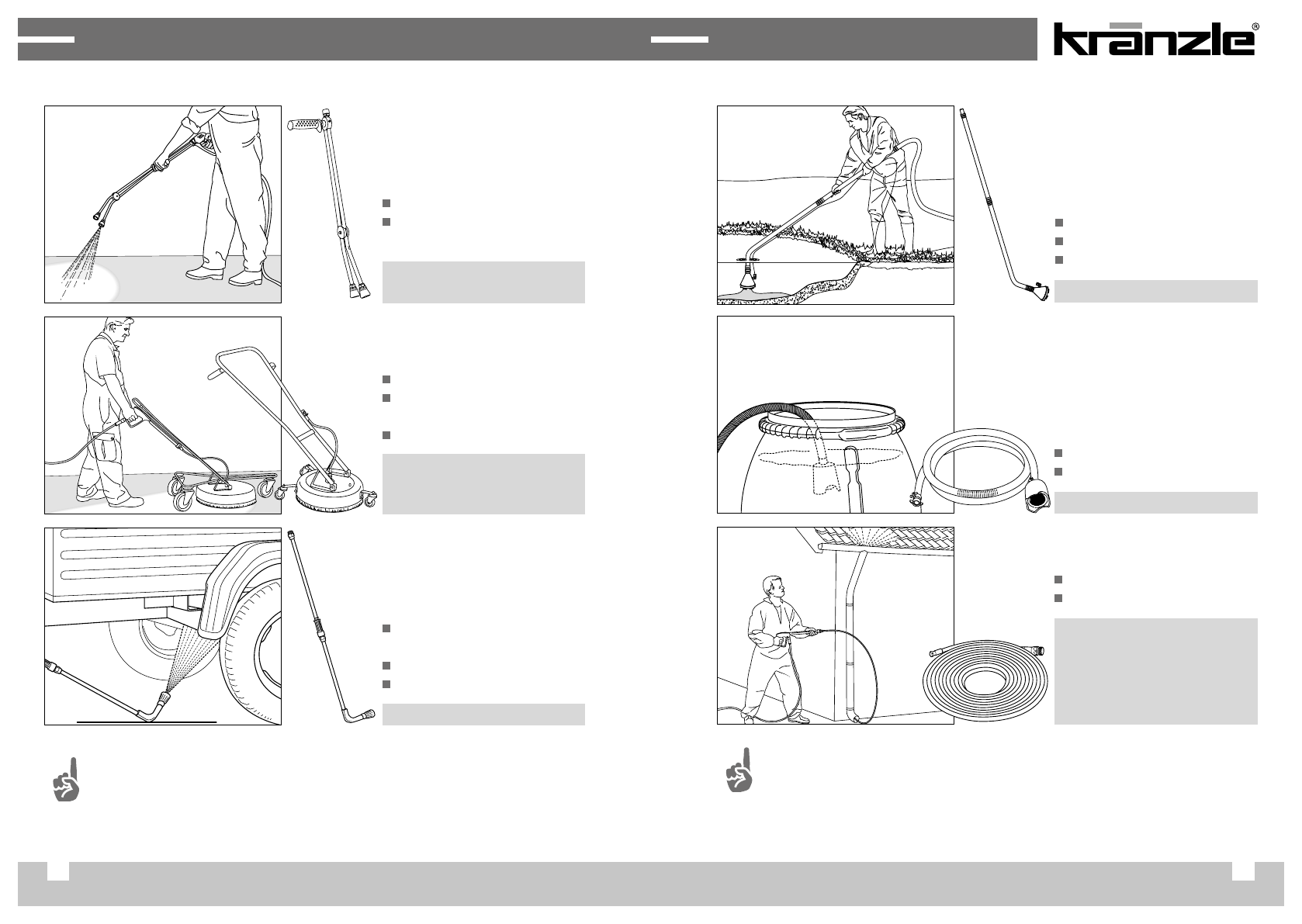 kränzle®