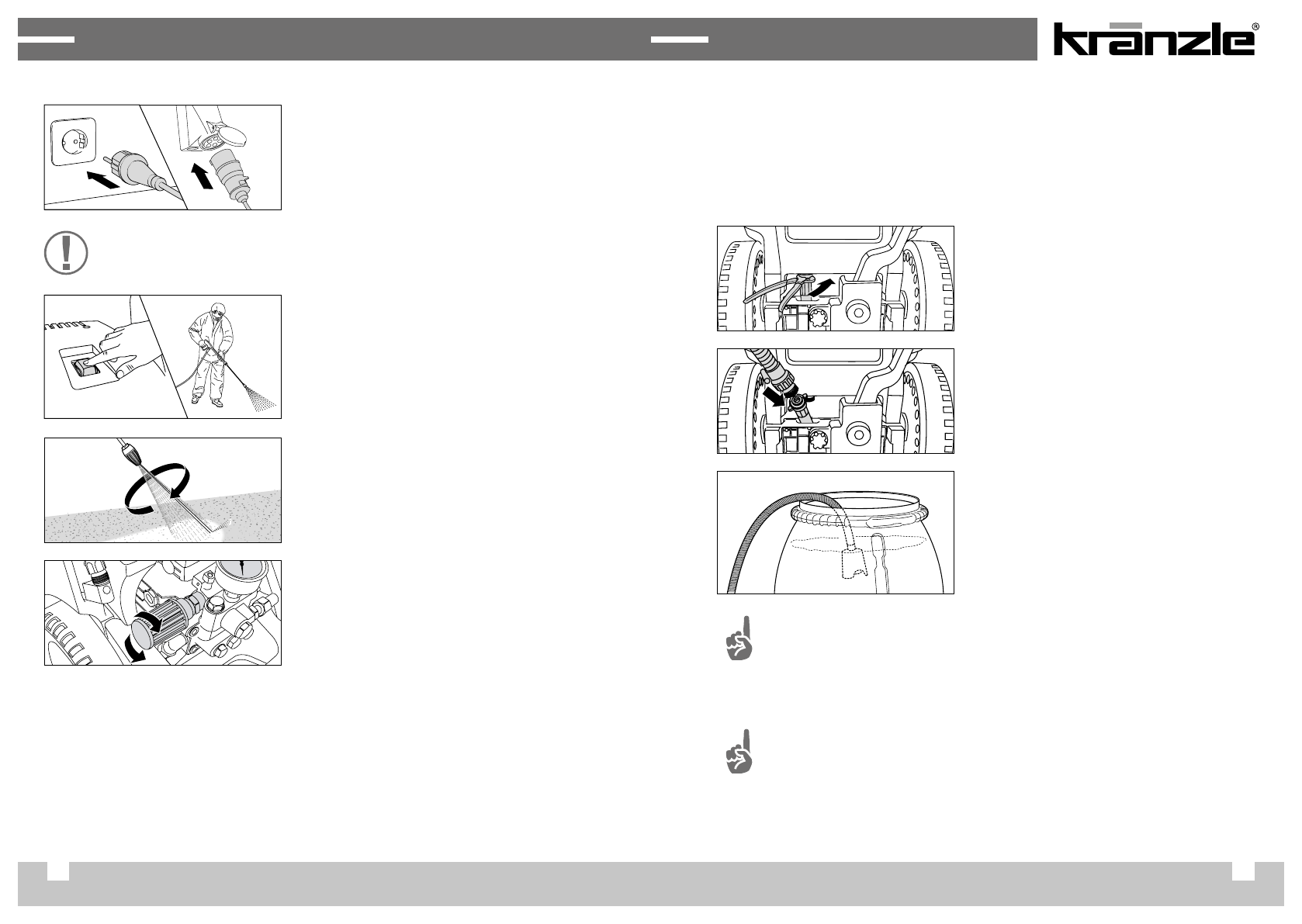 kränzle®