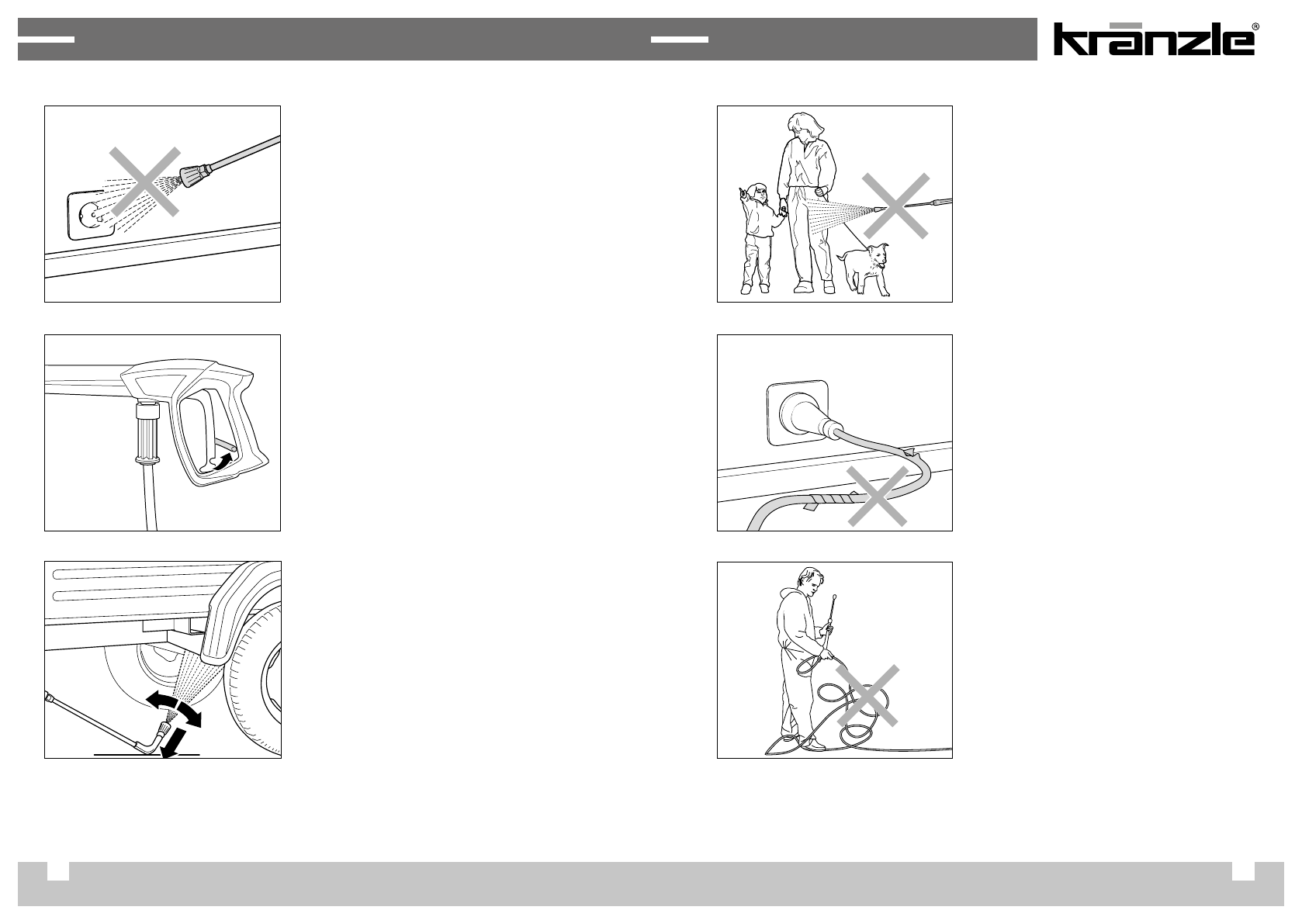 kränzle®