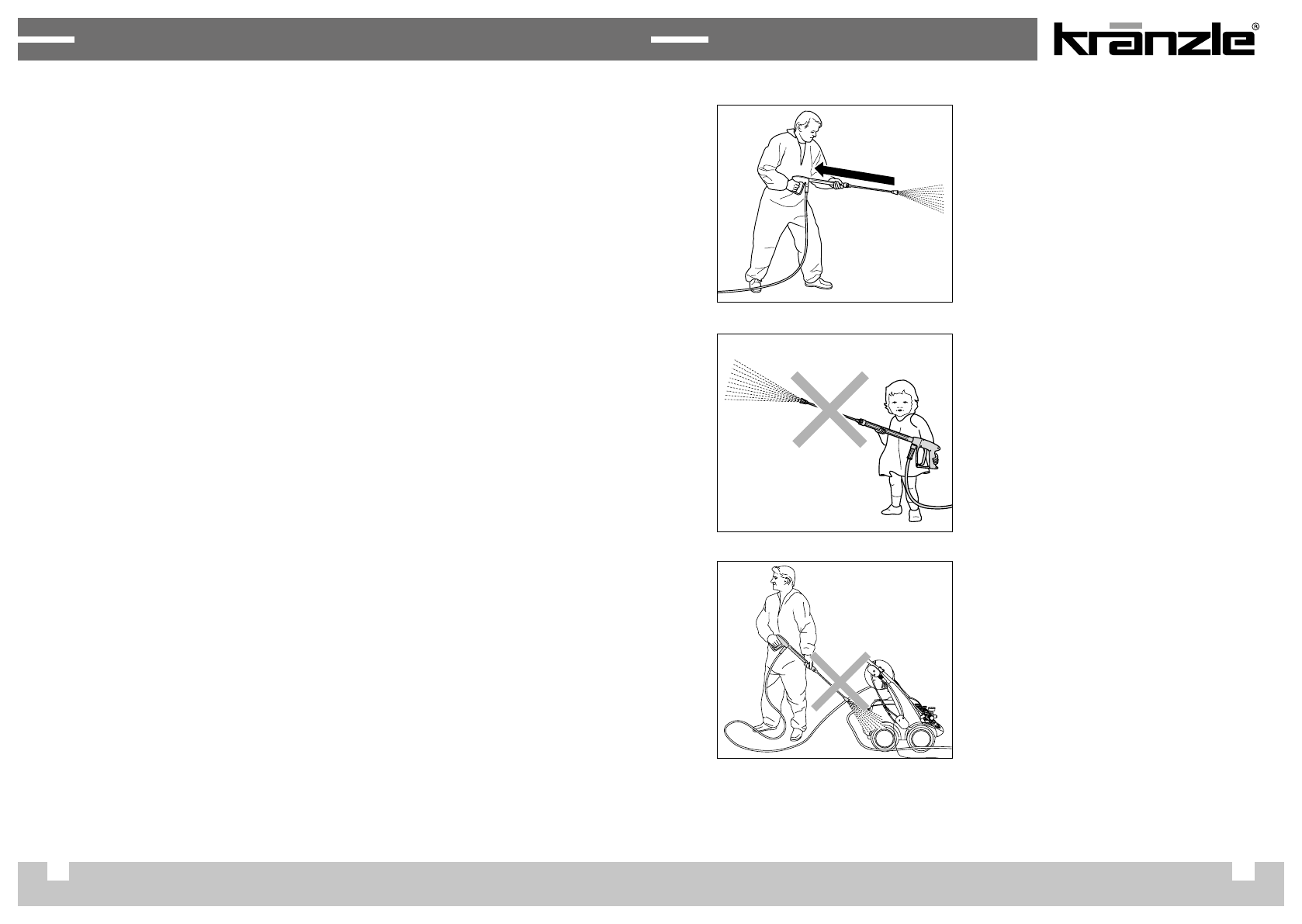 kränzle®