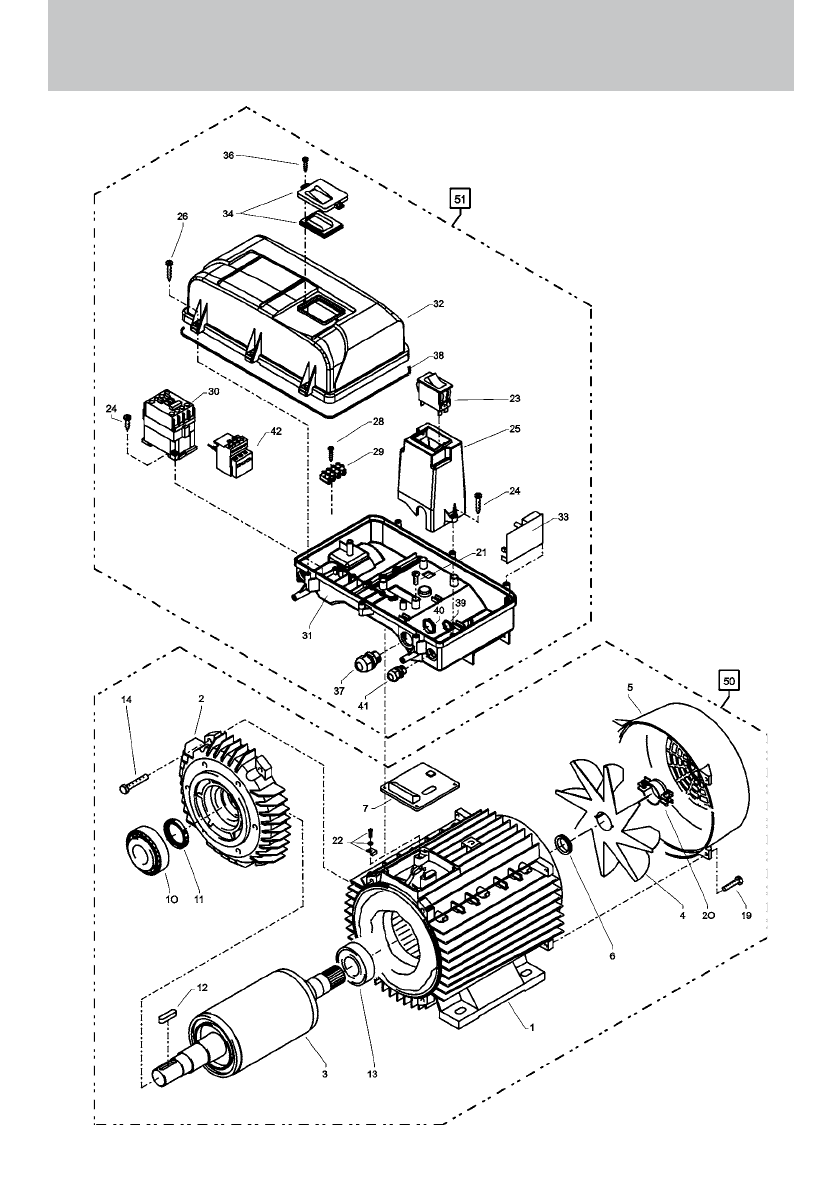 36
34
51
26
32
38
30
23
24
42
28
25
29
24
33
21
40
39
31
37
41
50
14
2
5
7
22
10
11
6
4
20
19
12
1
3
13