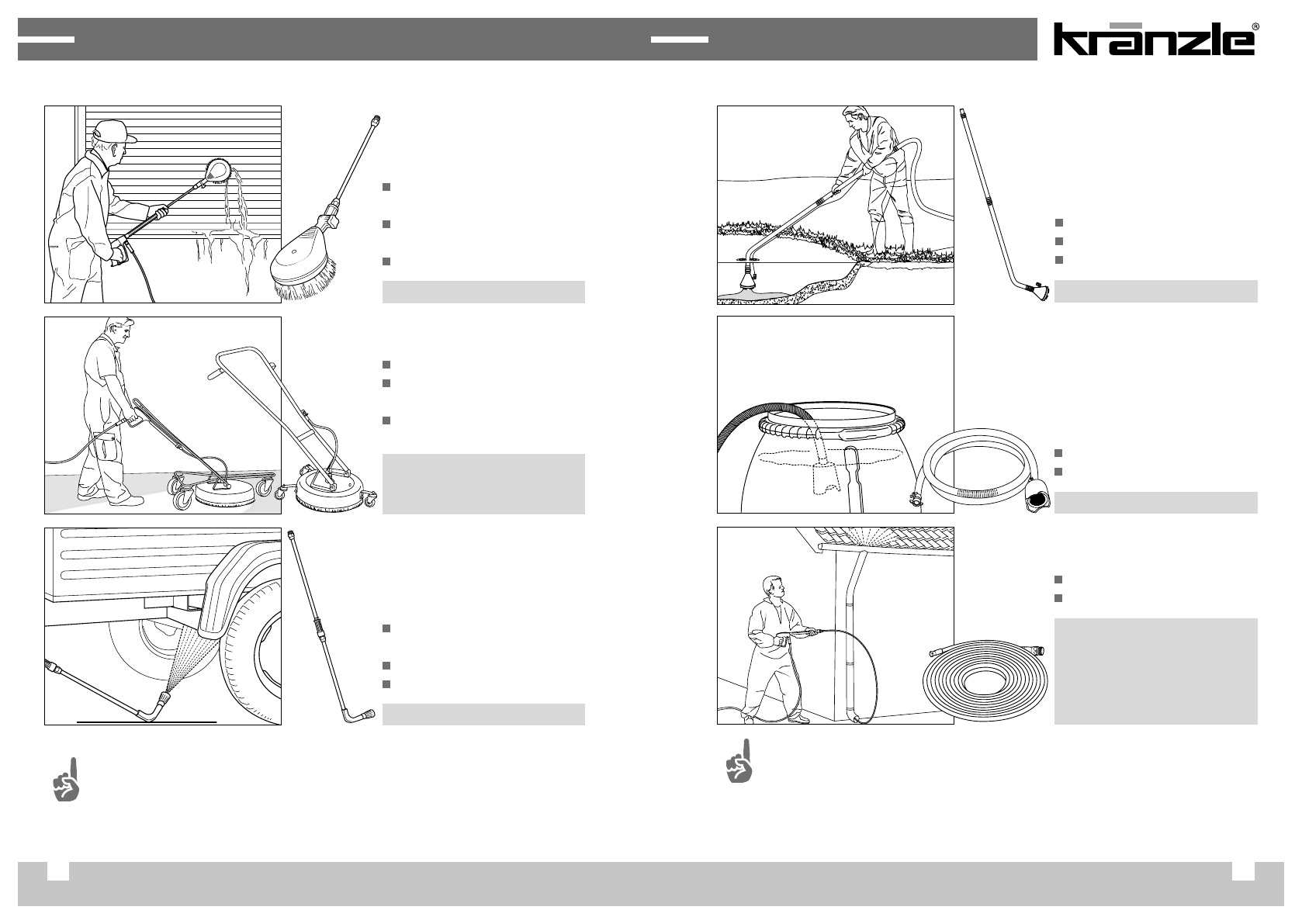 kränzle®