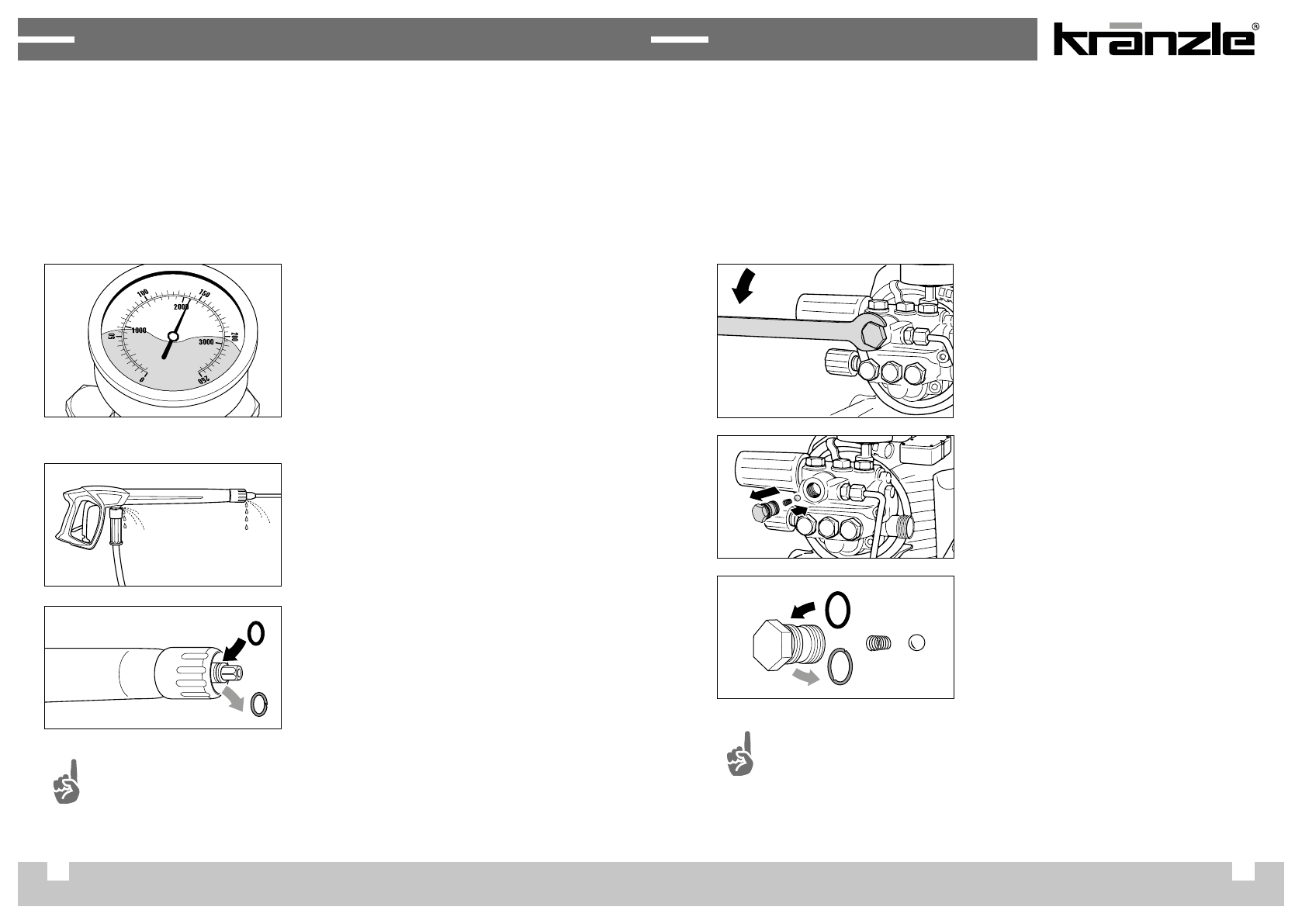 kränzle®

100
150
2000
1000
3000
50
200
0
250