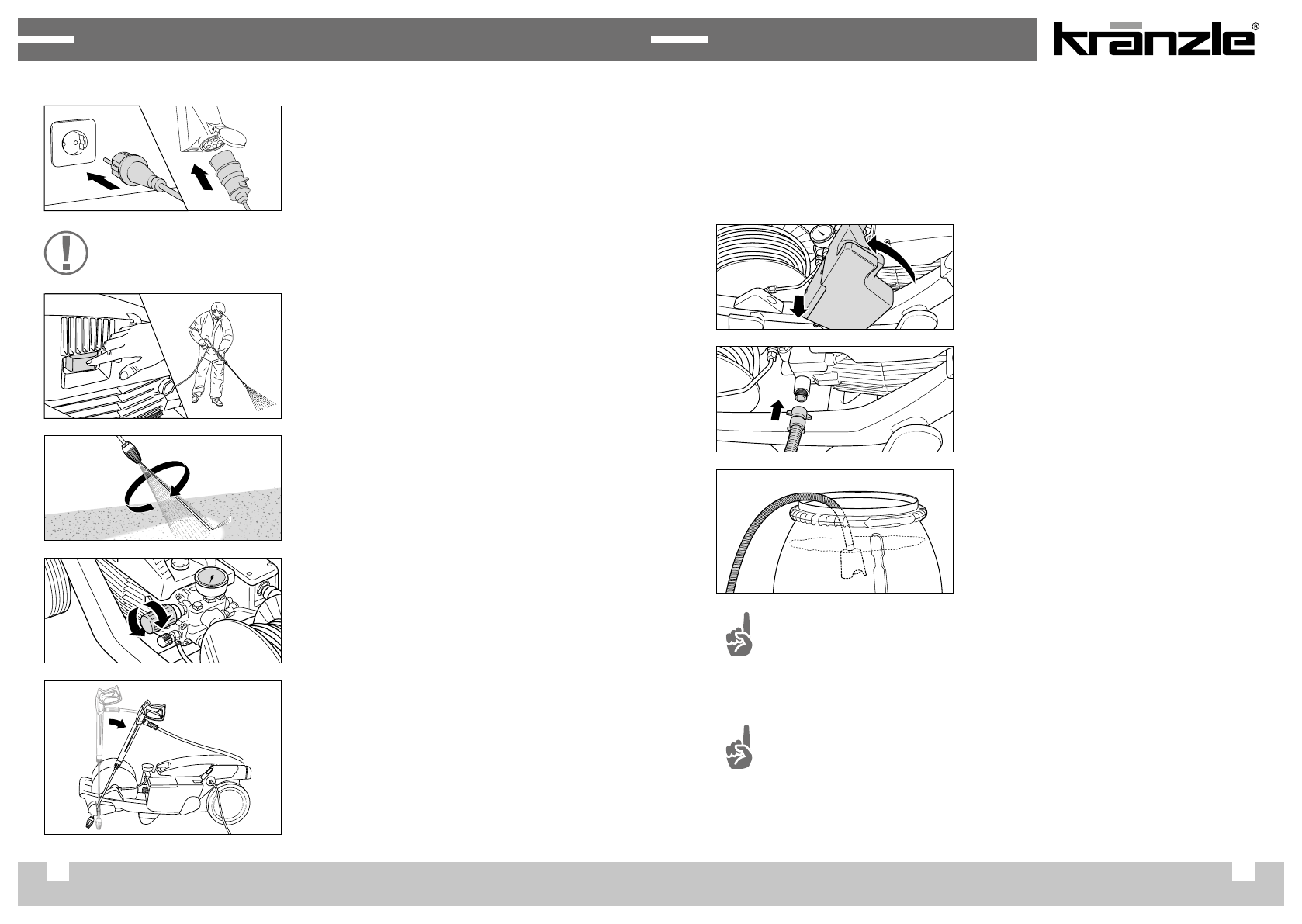 kränzle®