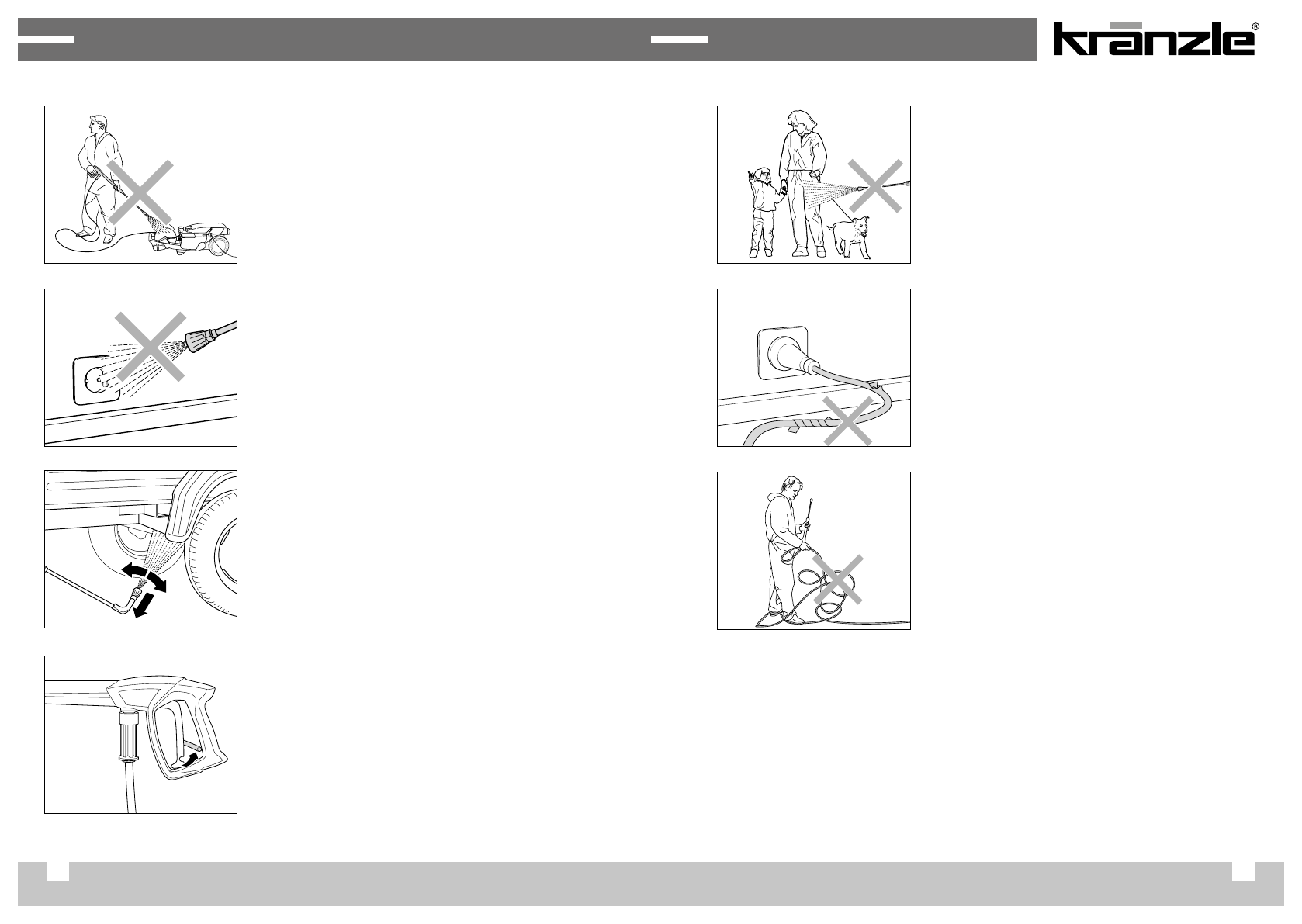 kränzle®